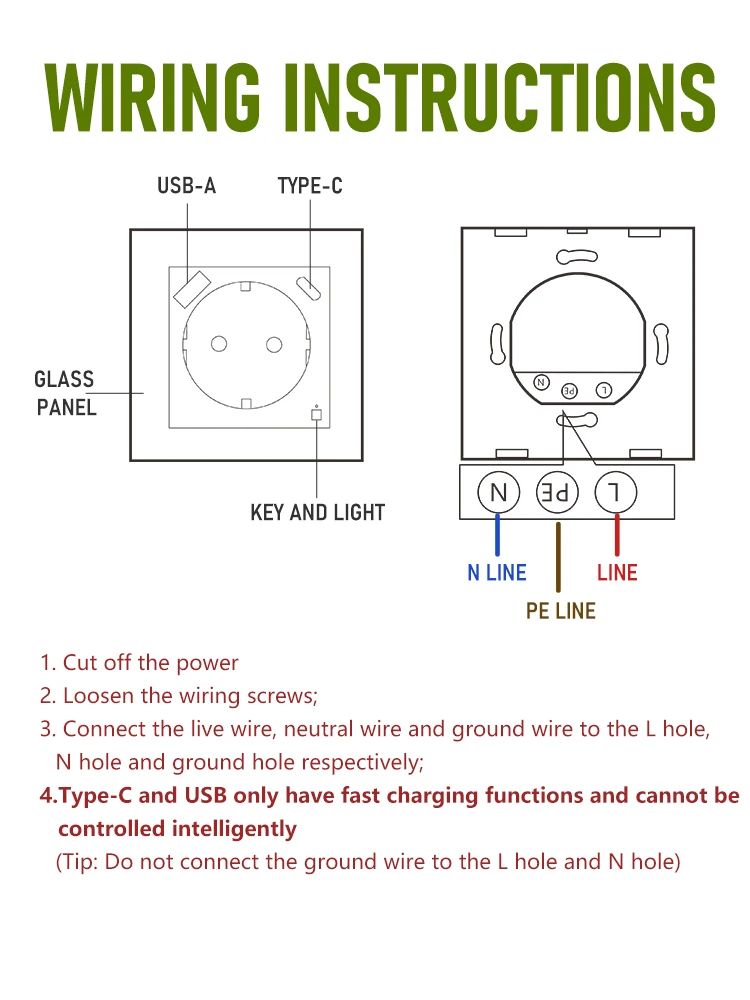 WIRING INSTRUCTIONS

USB-A

TYPE-C

GLASS PANEL

KEY AND LIGHT

N

PE

L

N

PE

L

N LINE

LINE

PE LINE

1. Cut off the power
2. Loosen the wiring screws;
3. Connect the live wire, neutral wire and ground wire to the L hole, N hole and ground hole respectively;
4.Type-C and USB only have fast charging functions and cannot be controlled intelligently
(Tip: Do not connect the ground wire to the L hole and N hole)