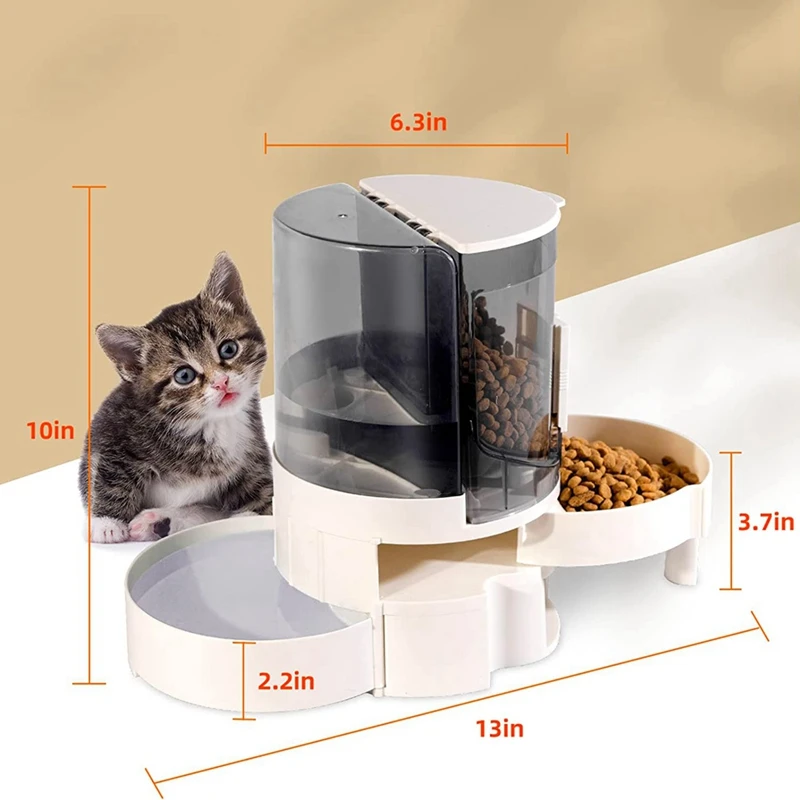 6.3in

10in

3.7in

2.2in

13in