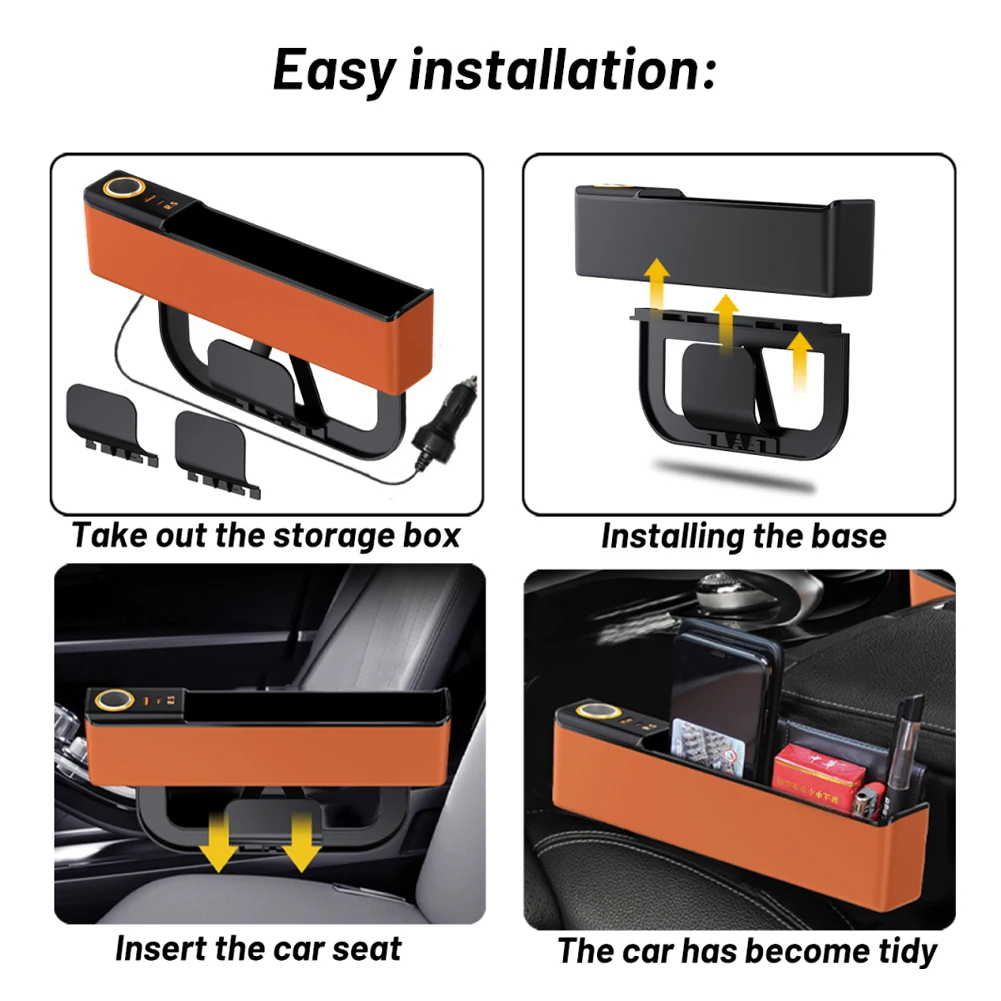 Easy installation:

Take out the storage box

Installing the base

Insert the car seat

The car has become tidy