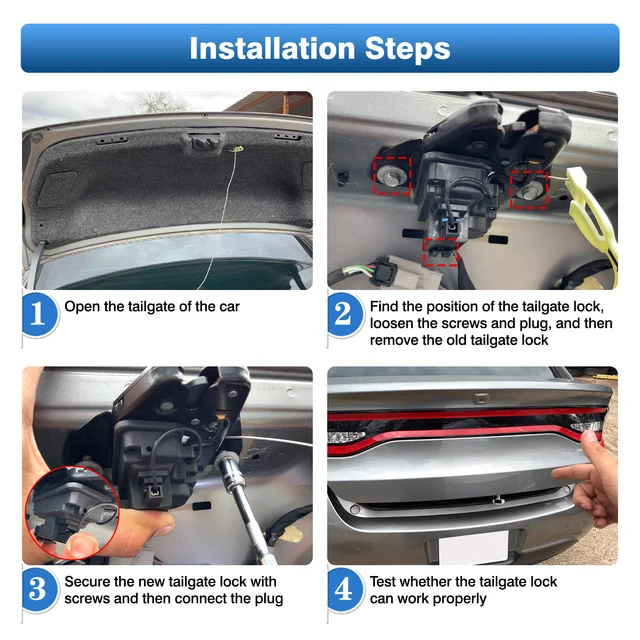 Installation Steps

1 Open the tailgate of the car

2 Find the position of the tailgate lock, loosen the screws and plug, and then remove the old tailgate lock

3 Secure the new tailgate lock with screws and then connect the plug

4 Test whether the tailgate lock can work properly