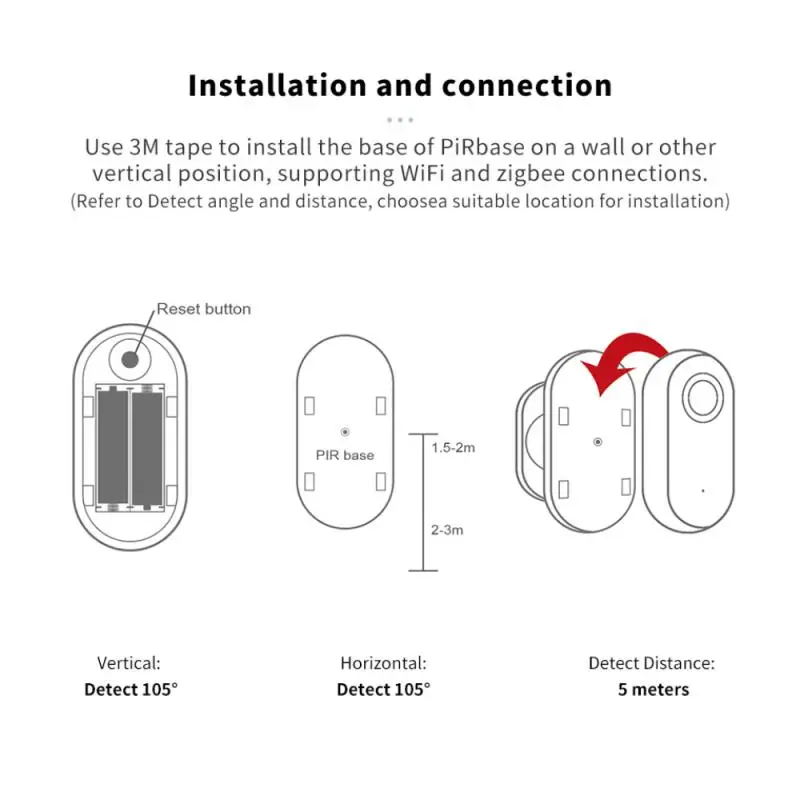 Installation and connection

Use 3M tape to install the base of PiRbase on a wall or other vertical position, supporting WiFi and zigbee connections.
(Refer to Detect angle and distance, choosea suitable location for installation)

Reset button

PIR base

1.5-2m

2-3m

Vertical:
Detect 105°

Horizontal:
Detect 105°

Detect Distance:
5 meters