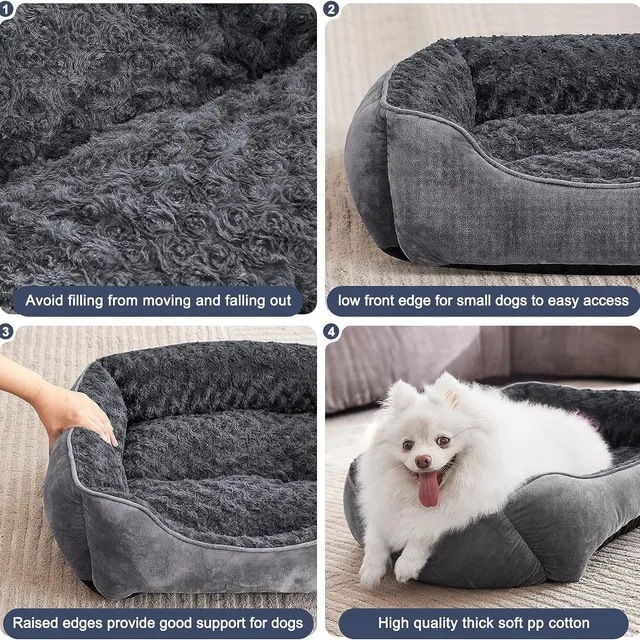 1
Avoid filling from moving and falling out

2
low front edge for small dogs to easy access

3
Raised edges provide good support for dogs

4
High quality thick soft pp cotton