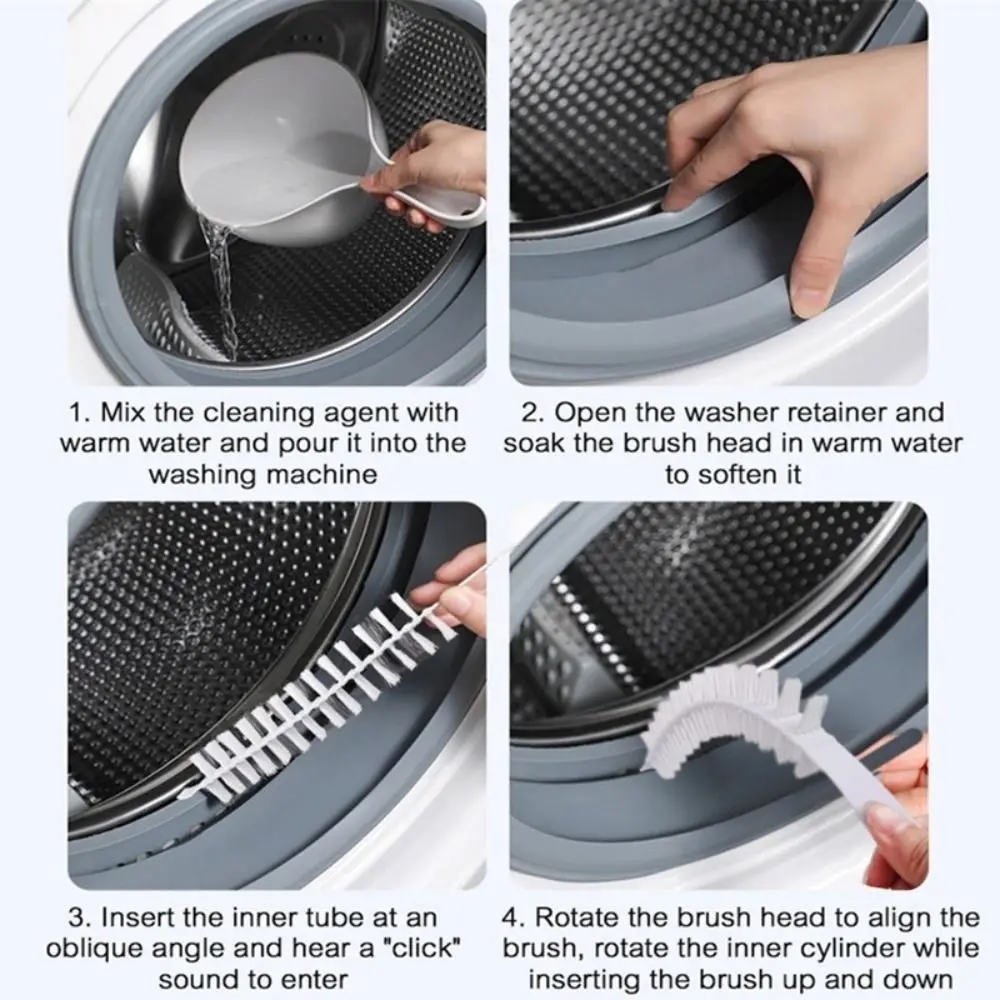 1. Mix the cleaning agent with warm water and pour it into the washing machine

2. Open the washer retainer and soak the brush head in warm water to soften it

3. Insert the inner tube at an oblique angle and hear a "click" sound to enter

4. Rotate the brush head to align the brush, rotate the inner cylinder while inserting the brush up and down