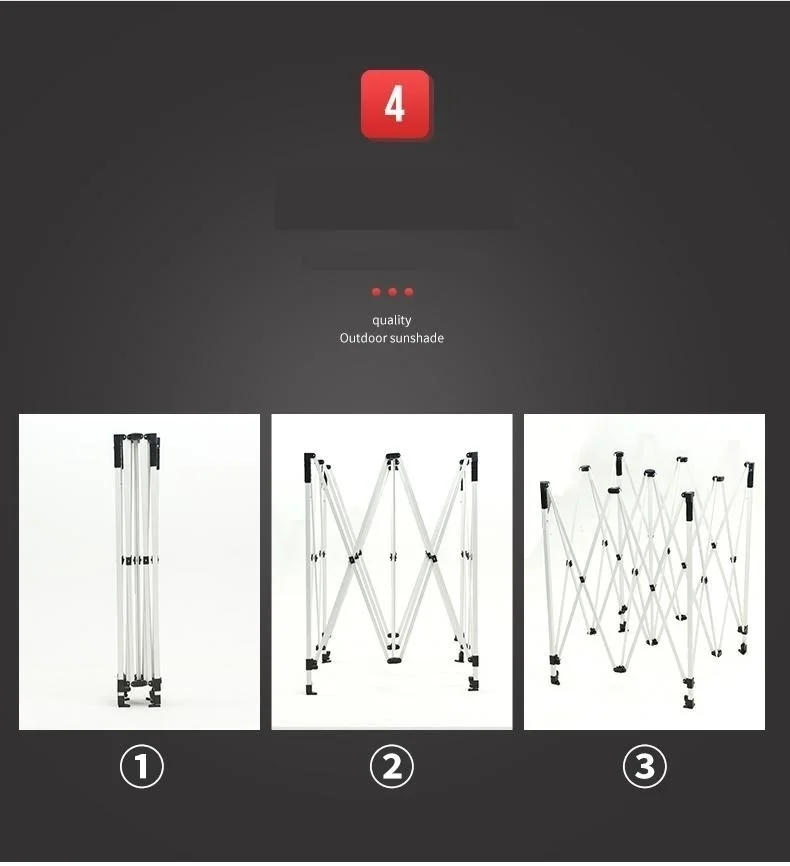 4

quality
Outdoor sunshade

①

②

③