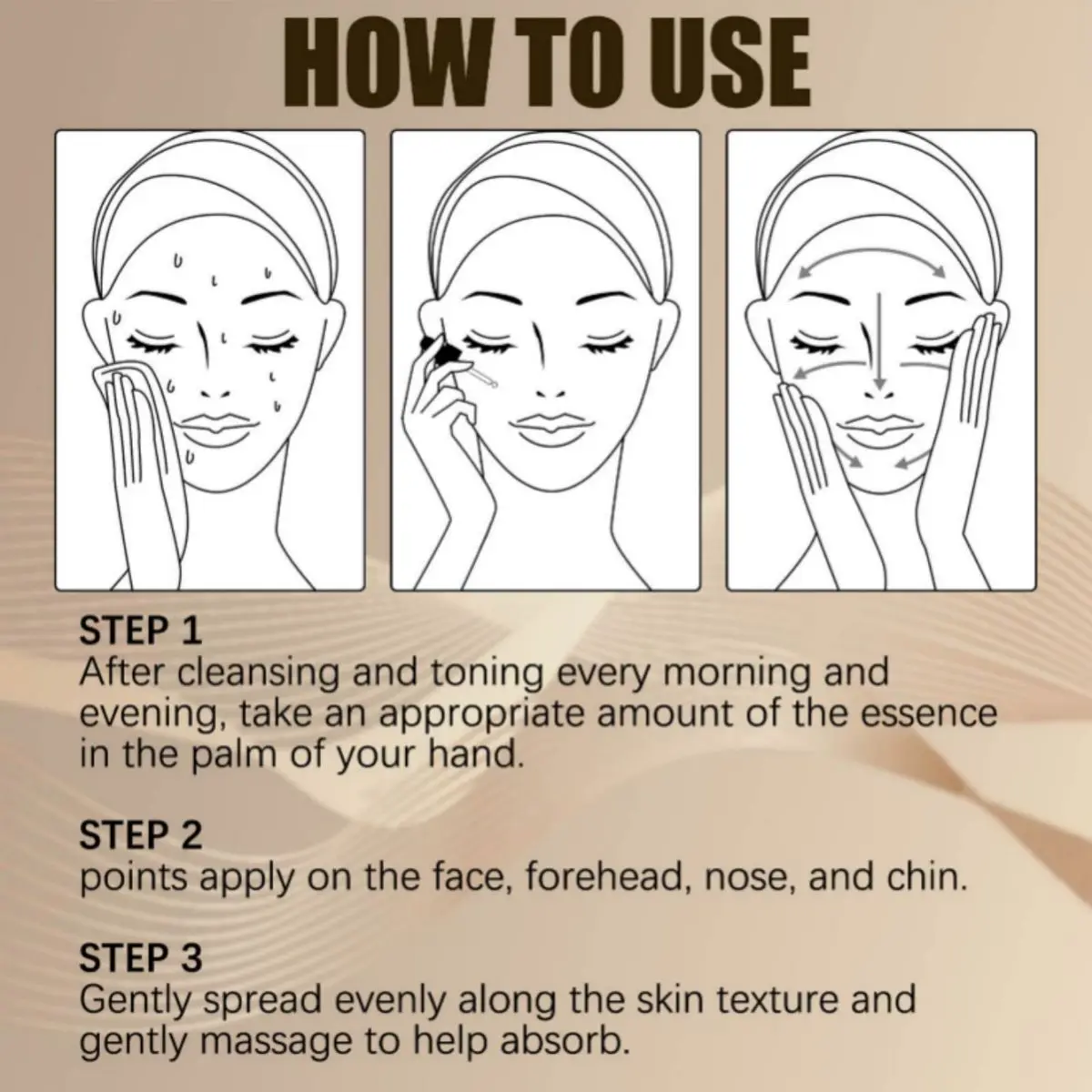 HOW TO USE

STEP 1
After cleansing and toning every morning and evening, take an appropriate amount of the essence in the palm of your hand.

STEP 2
points apply on the face, forehead, nose, and chin.

STEP 3
Gently spread evenly along the skin texture and gently massage to help absorb.