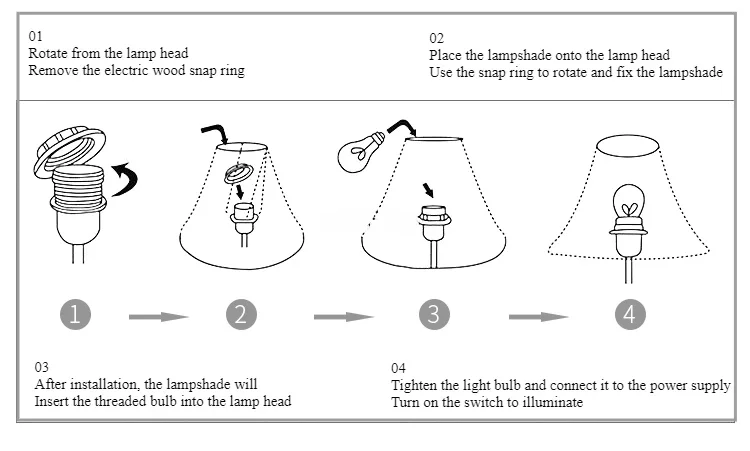 01
Rotate from the lamp head
Remove the electric wood snap ring

02
Place the lampshade onto the lamp head
Use the snap ring to rotate and fix the lampshade

1

2

3

4

03
After installation, the lampshade will
Insert the threaded bulb into the lamp head

04
Tighten the light bulb and connect it to the power supply
Turn on the switch to illuminate