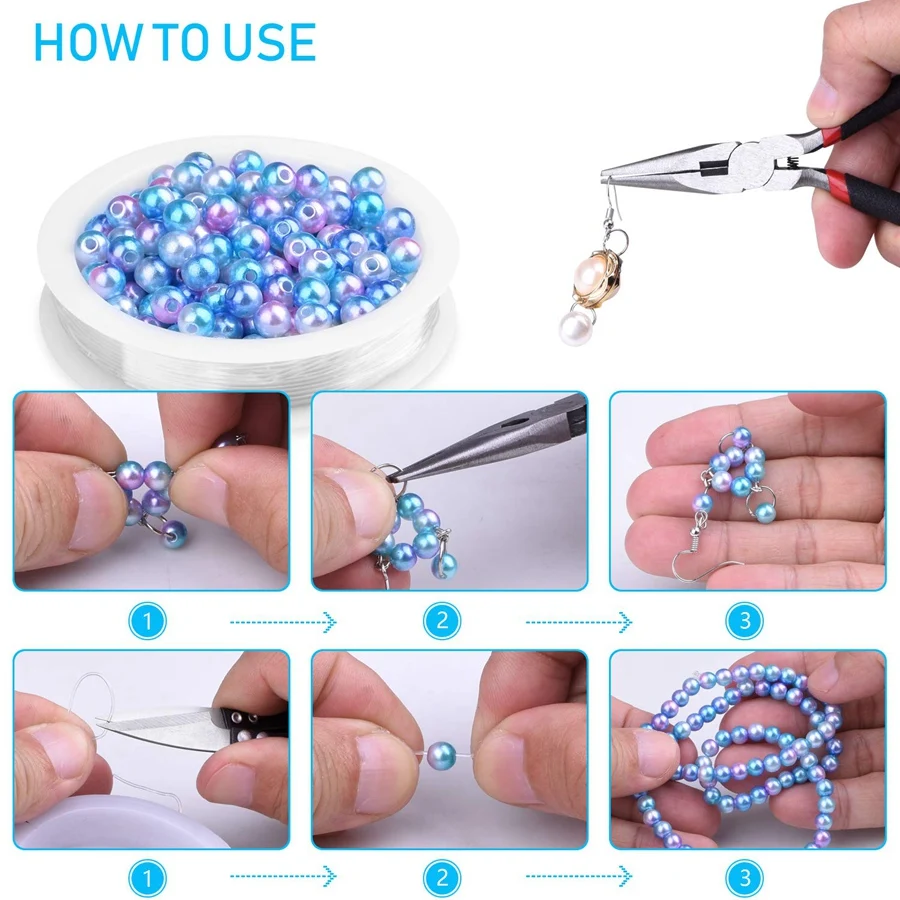 HOW TO USE

1

2

3

1

2

3