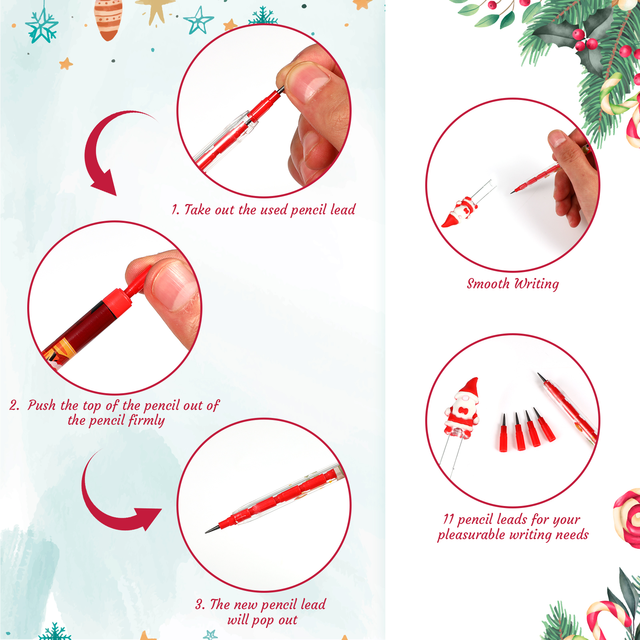 1. Take out the used pencil lead

2. Push the top of the pencil out of the pencil firmly

3. The new pencil lead will pop out

Smooth Writing

11 pencil leads for your pleasurable writing needs