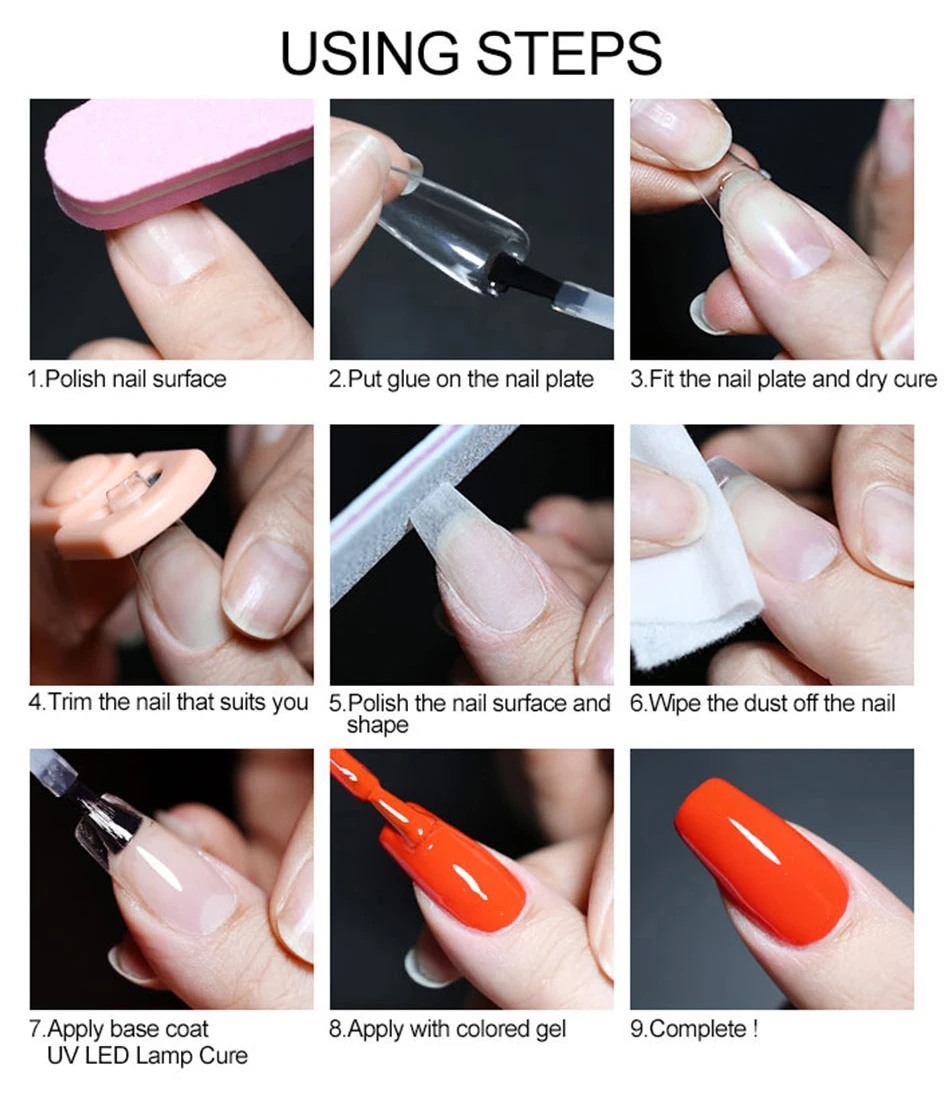 USING STEPS

1.Polish nail surface

2.Put glue on the nail plate

3.Fit the nail plate and dry cure

4.Trim the nail that suits you

5.Polish the nail surface and shape

6.Wipe the dust off the nail

7.Apply base coat UV LED Lamp Cure

8.Apply with colored gel

9.Complete !