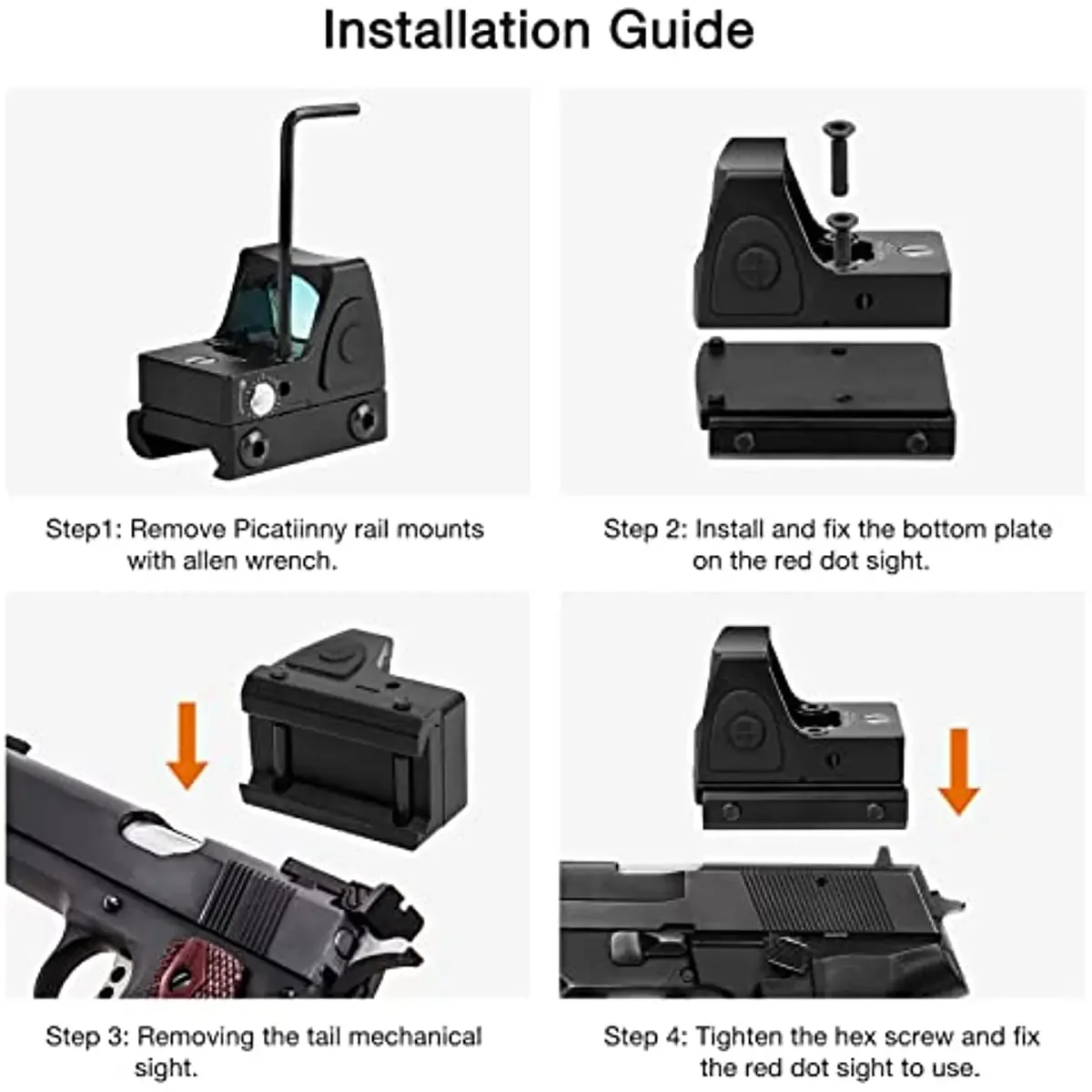 Installation Guide

Step1: Remove Picatiinny rail mounts with allen wrench.

Step 2: Install and fix the bottom plate on the red dot sight.

Step 3: Removing the tail mechanical sight.

Step 4: Tighten the hex screw and fix the red dot sight to use.