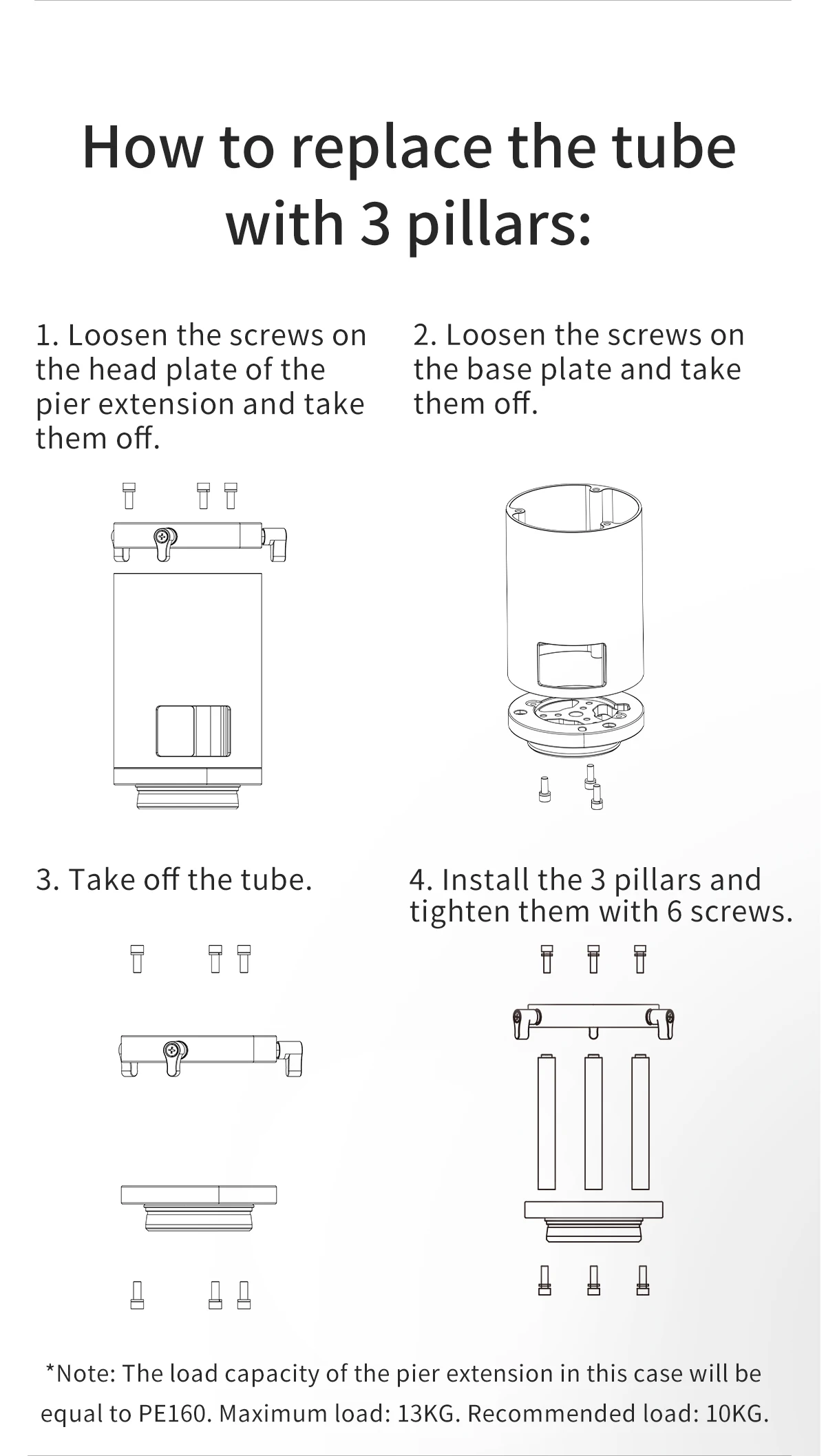 How to replace the tube with 3 pillars:

1. Loosen the screws on the head plate of the pier extension and take them off.

2. Loosen the screws on the base plate and take them off.

3. Take off the tube.

4. Install the 3 pillars and tighten them with 6 screws.

*Note: The load capacity of the pier extension in this case will be equal to PE160. Maximum load: 13KG. Recommended load: 10KG.