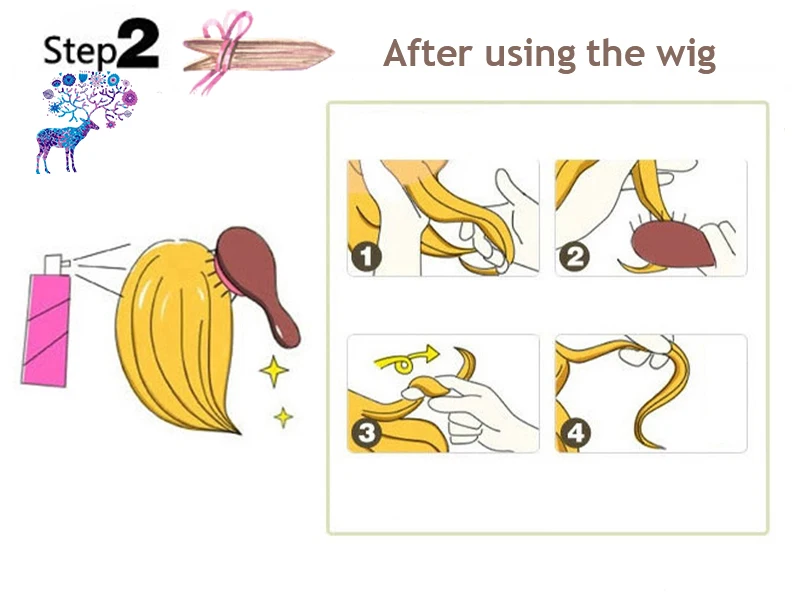 Step2

After using the wig

1

2

3

4