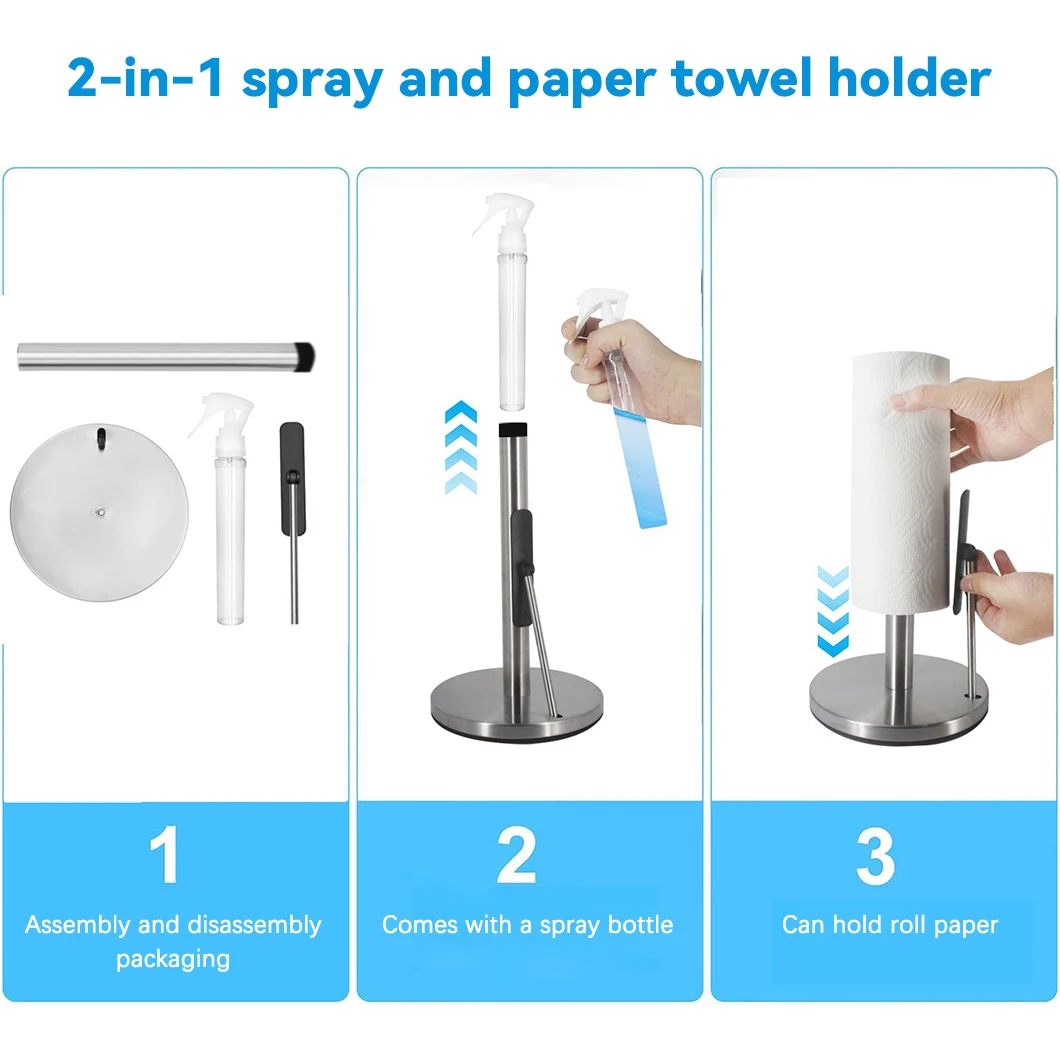 2-in-1 spray and paper towel holder

1
Assembly and disassembly packaging

2
Comes with a spray bottle

3
Can hold roll paper