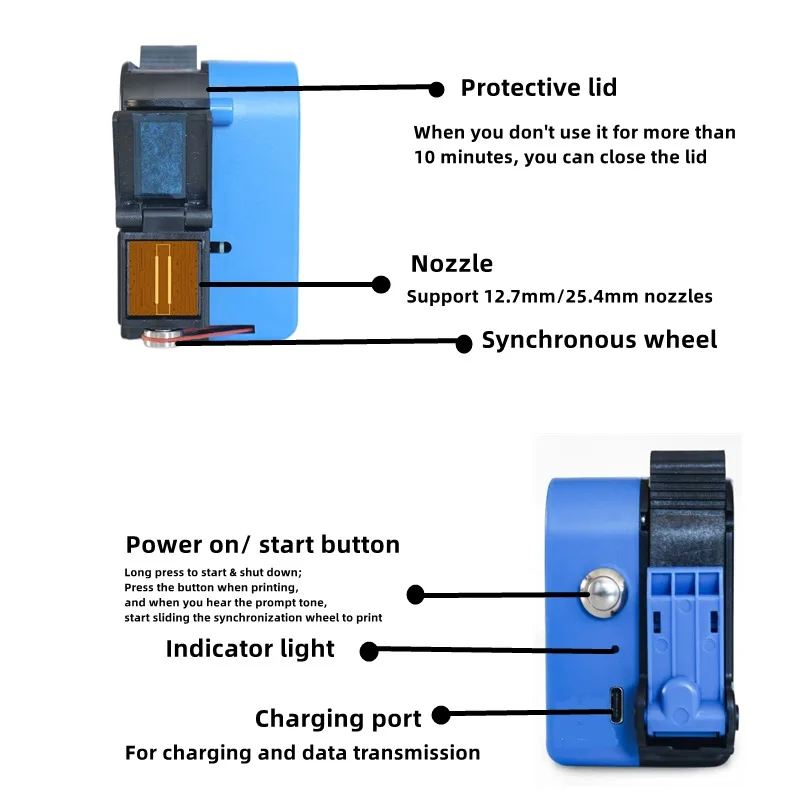 Protective lid

When you don't use it for more than 10 minutes, you can close the lid

Nozzle

Support 12.7mm/25.4mm nozzles

Synchronous wheel

Power on/ start button

Long press to start & shut down;
Press the button when printing,
and when you hear the prompt tone,
start sliding the synchronization wheel to print

Indicator light

Charging port

For charging and data transmission