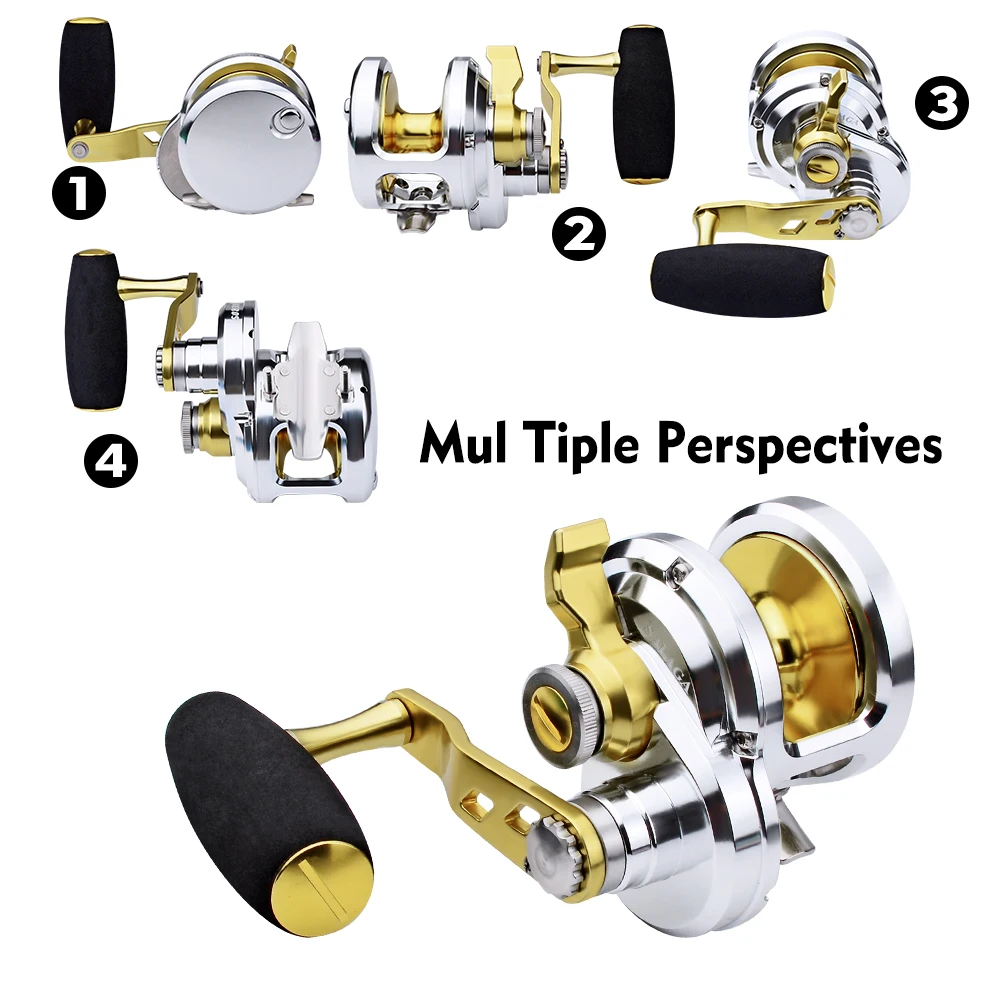 1

2

3

4

Mul Tiple Perspectives