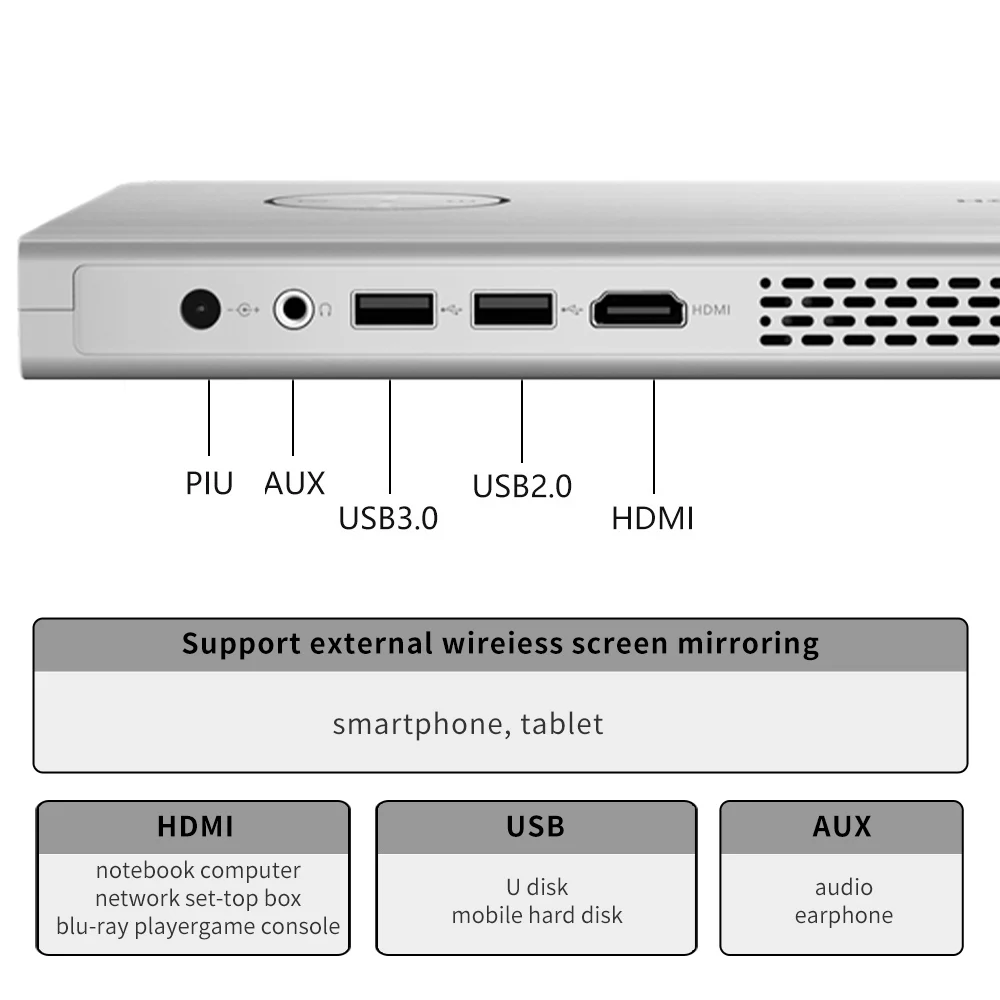 HDMI

PIU AUX USB3.0 USB2.0 HDMI

Support external wireiess screen mirroring

smartphone, tablet

HDMI
notebook computer
network set-top box
blu-ray playergame console

USB
U disk
mobile hard disk

AUX
audio
earphone