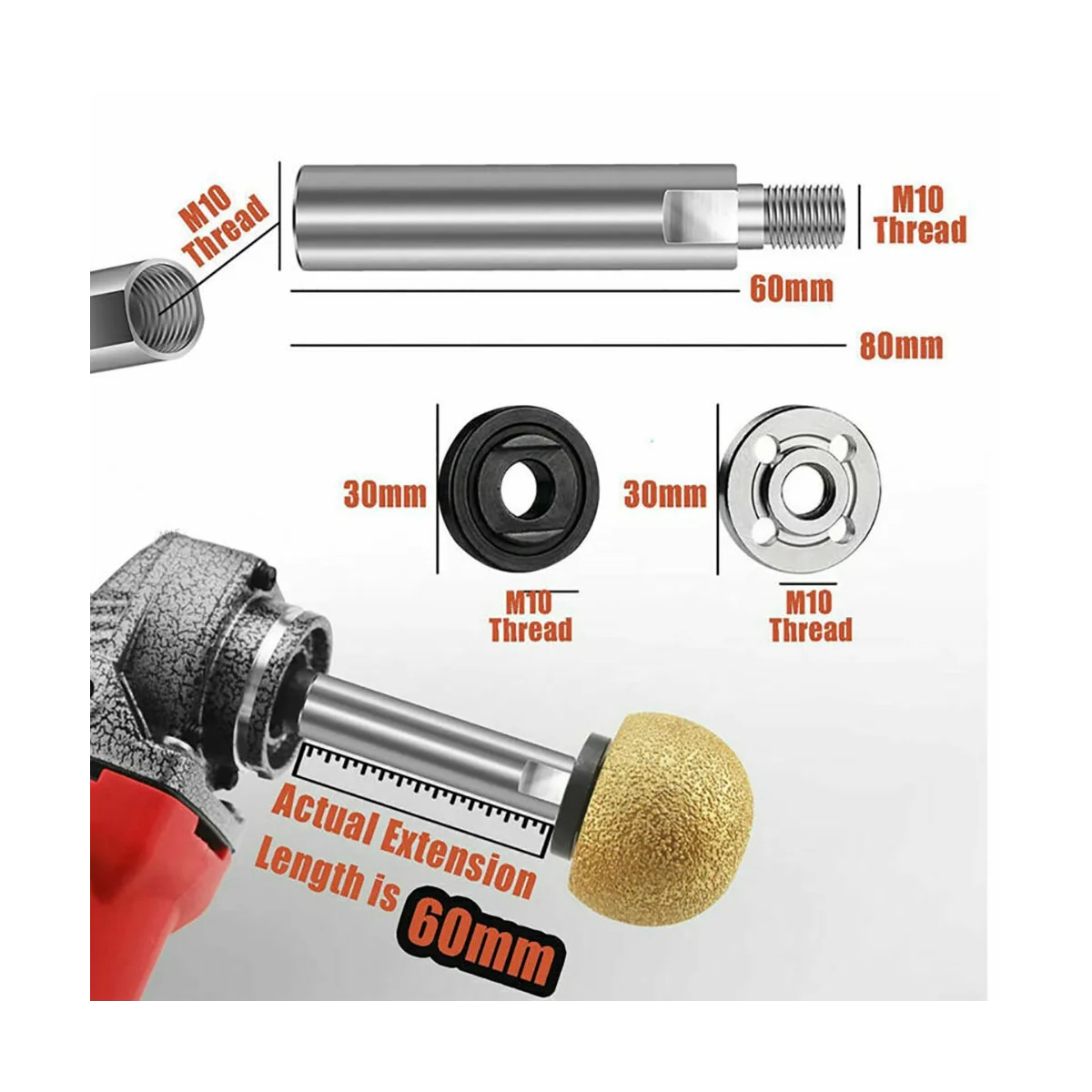 M10 Thread

M10 Thread

60mm

80mm

30mm

30mm

M10 Thread

M10 Thread

Actual Extension Length is 60mm