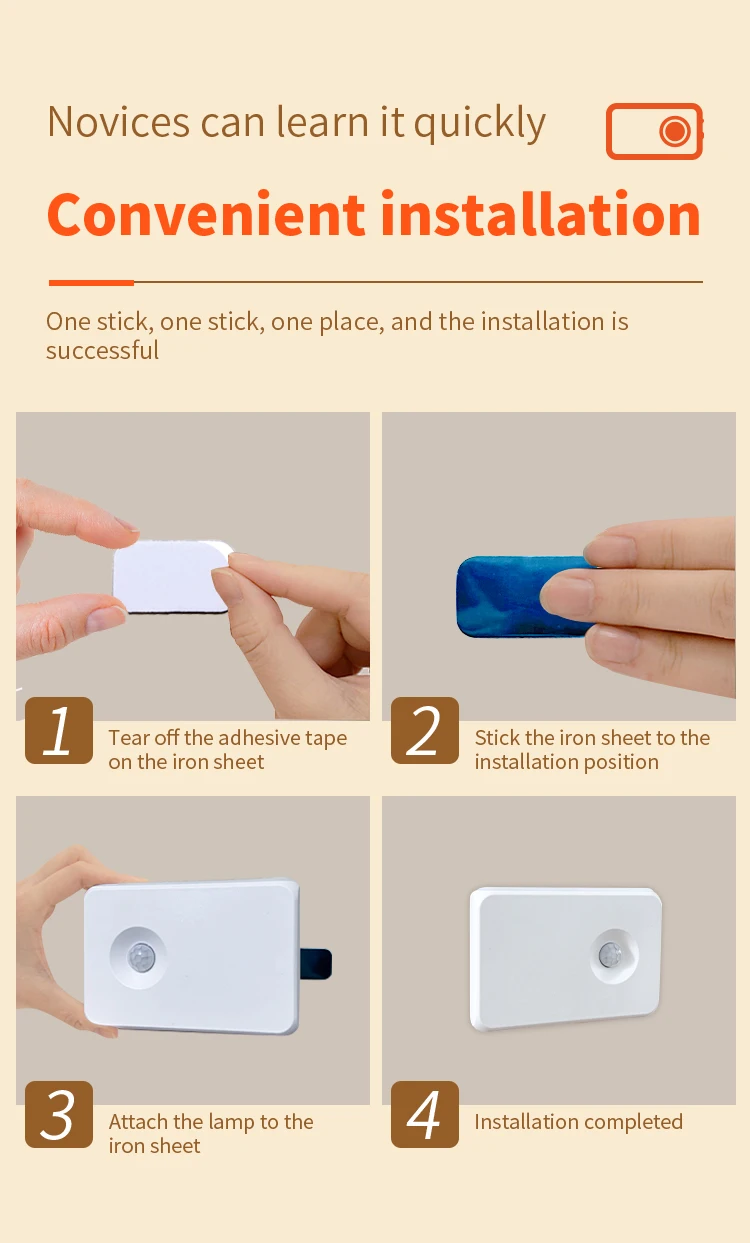 Novices can learn it quickly

Convenient installation

One stick, one stick, one place, and the installation is successful

1 Tear off the adhesive tape on the iron sheet

2 Stick the iron sheet to the installation position

3 Attach the lamp to the iron sheet

4 Installation completed