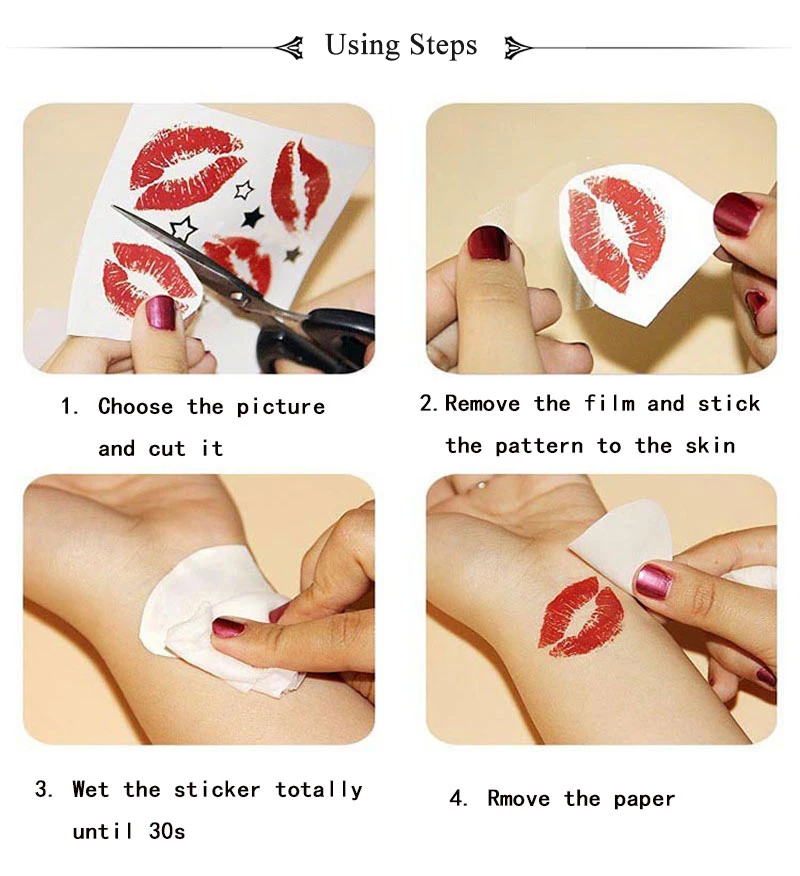 Using Steps

1. Choose the picture and cut it

2. Remove the film and stick the pattern to the skin

3. Wet the sticker totally until 30s

4. Rmove the paper