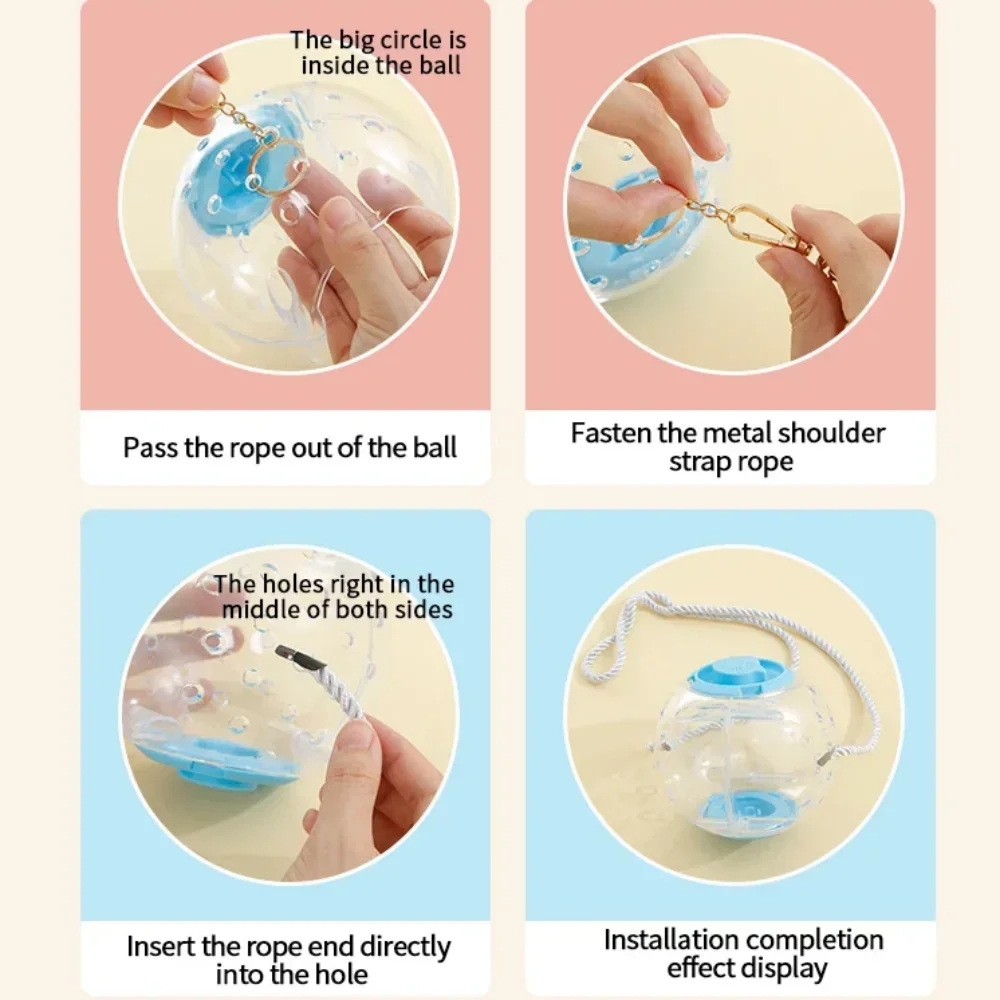 The big circle is inside the ball

Pass the rope out of the ball

Fasten the metal shoulder strap rope

The holes right in the middle of both sides

Insert the rope end directly into the hole

Installation completion effect display