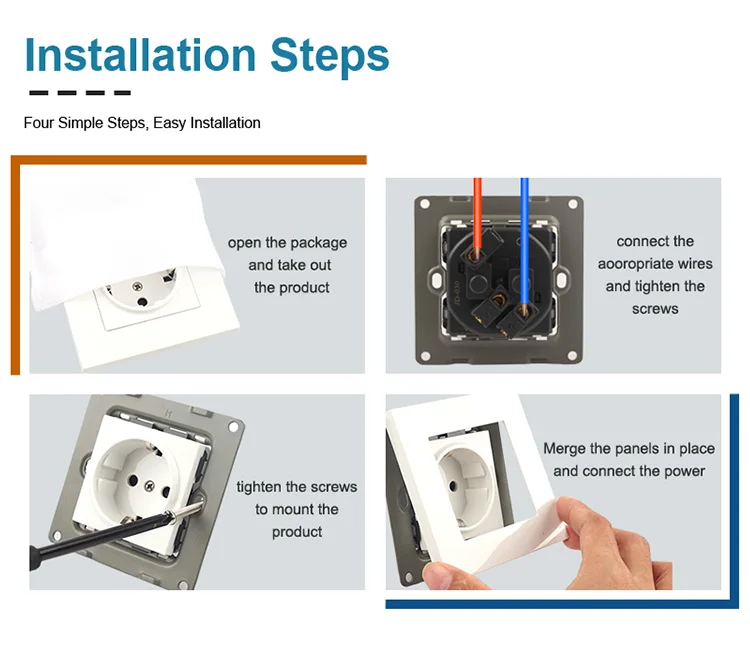 Installation Steps

Four Simple Steps, Easy Installation

open the package and take out the product

connect the aooropriate wires and tighten the screws

tighten the screws to mount the product

Merge the panels in place and connect the power