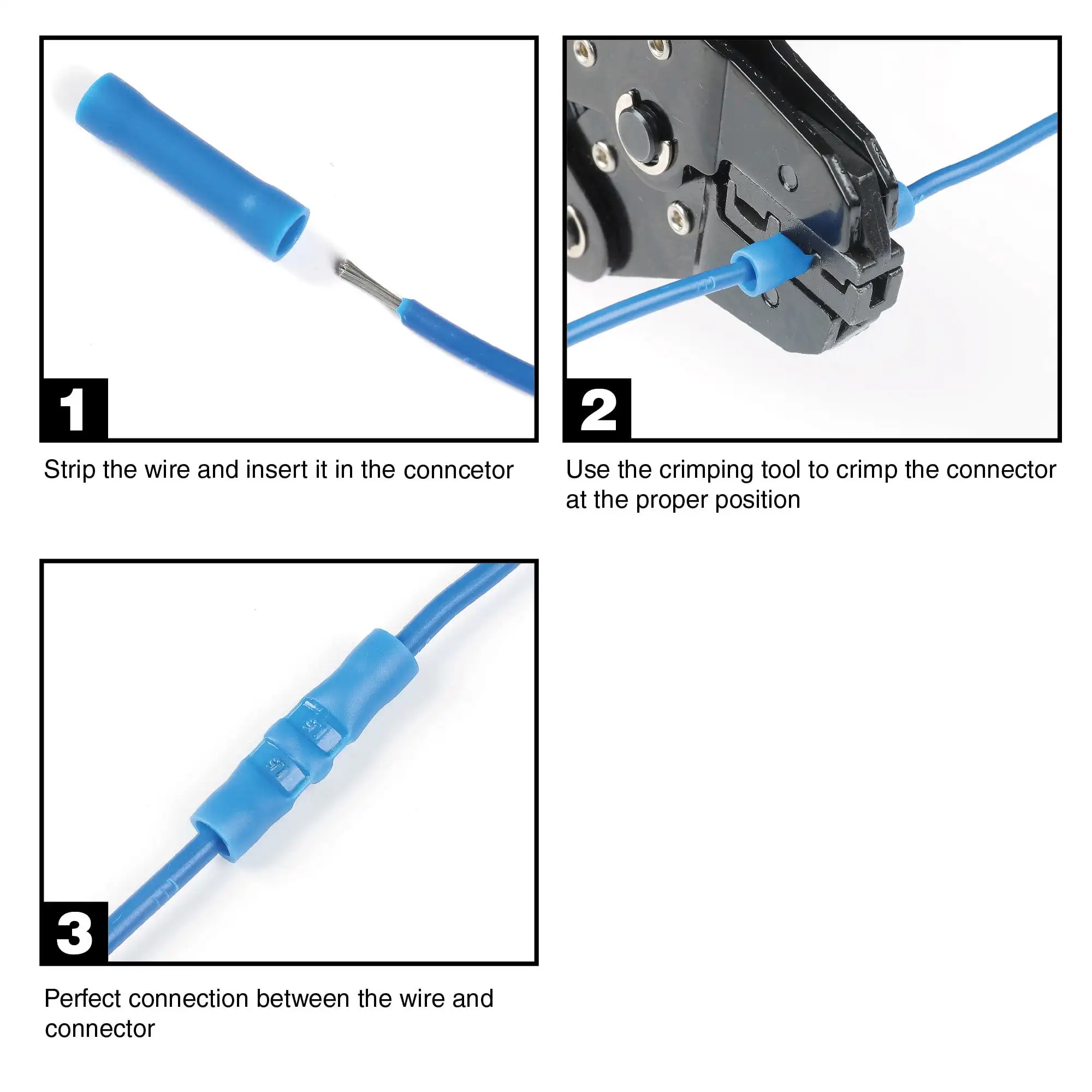 1

Strip the wire and insert it in the conncetor

2

Use the crimping tool to crimp the connector at the proper position

1.5

1.5

3

Perfect connection between the wire and connector