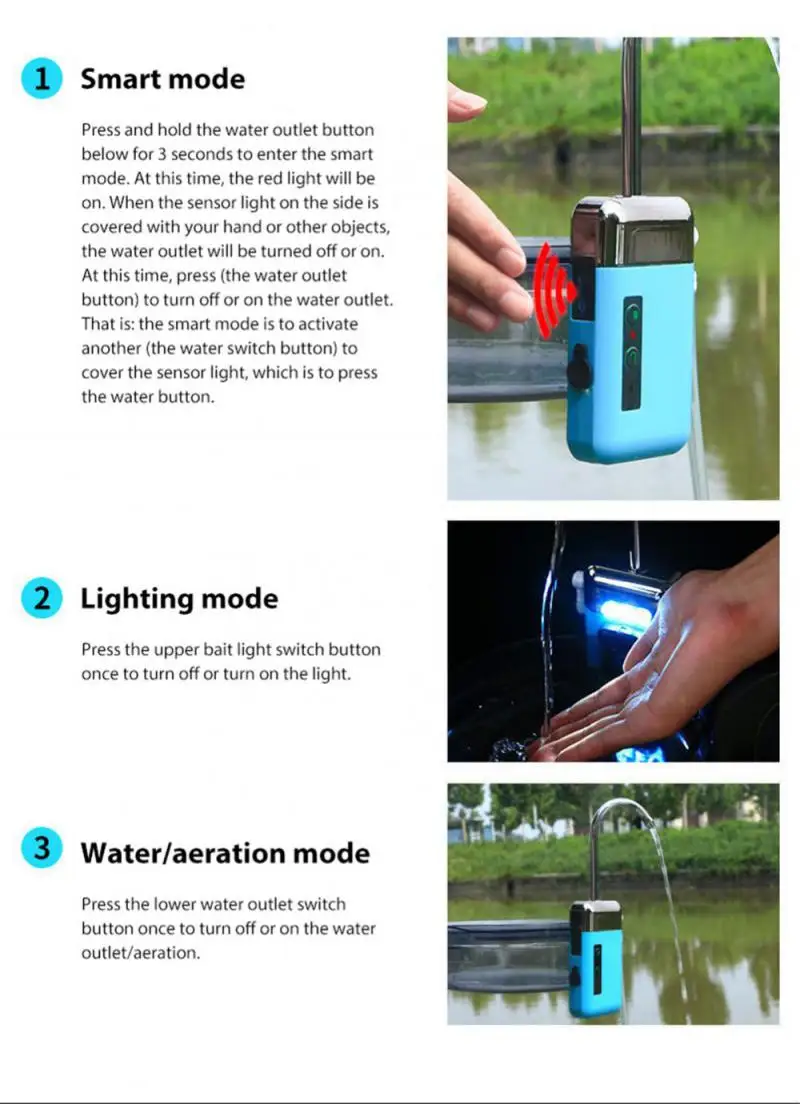 1 Smart mode

Press and hold the water outlet button below for 3 seconds to enter the smart mode. At this time, the red light will be on. When the sensor light on the side is covered with your hand or other objects, the water outlet will be turned off or on. At this time, press (the water outlet button) to turn off or on the water outlet. That is: the smart mode is to activate another (the water switch button) to cover the sensor light, which is to press the water button.

2 Lighting mode

Press the upper bait light switch button once to turn off or turn on the light.

3 Water/aeration mode

Press the lower water outlet switch button once to turn off or on the water outlet/aeration.