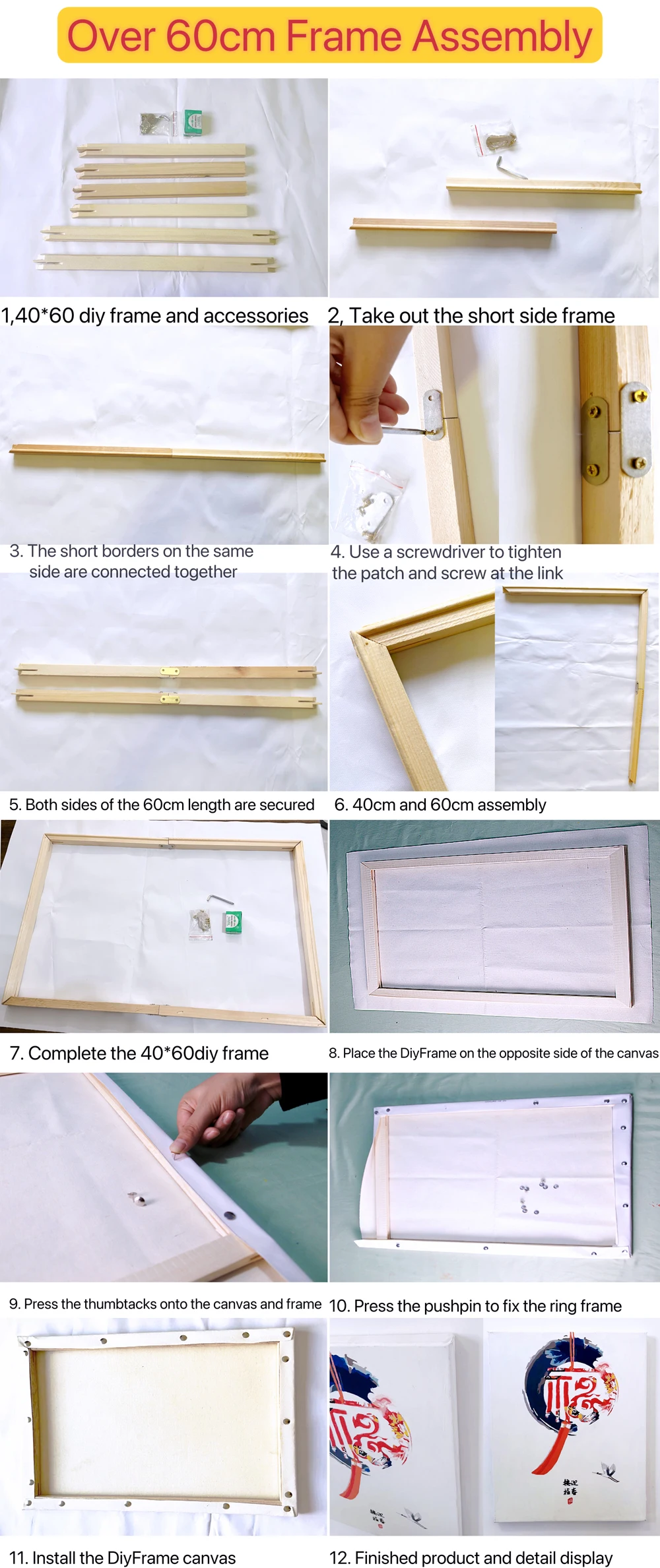 Over 60cm Frame Assembly

1,40*60 diy frame and accessories

2, Take out the short side frame

3. The short borders on the same side are connected together

4. Use a screwdriver to tighten the patch and screw at the link

5. Both sides of the 60cm length are secured

6. 40cm and 60cm assembly

7. Complete the 40*60diy frame

8. Place the DiyFrame on the opposite side of the canvas

9. Press the thumbtacks onto the canvas and frame

10. Press the pushpin to fix the ring frame

11. Install the DiyFrame canvas

12. Finished product and detail display