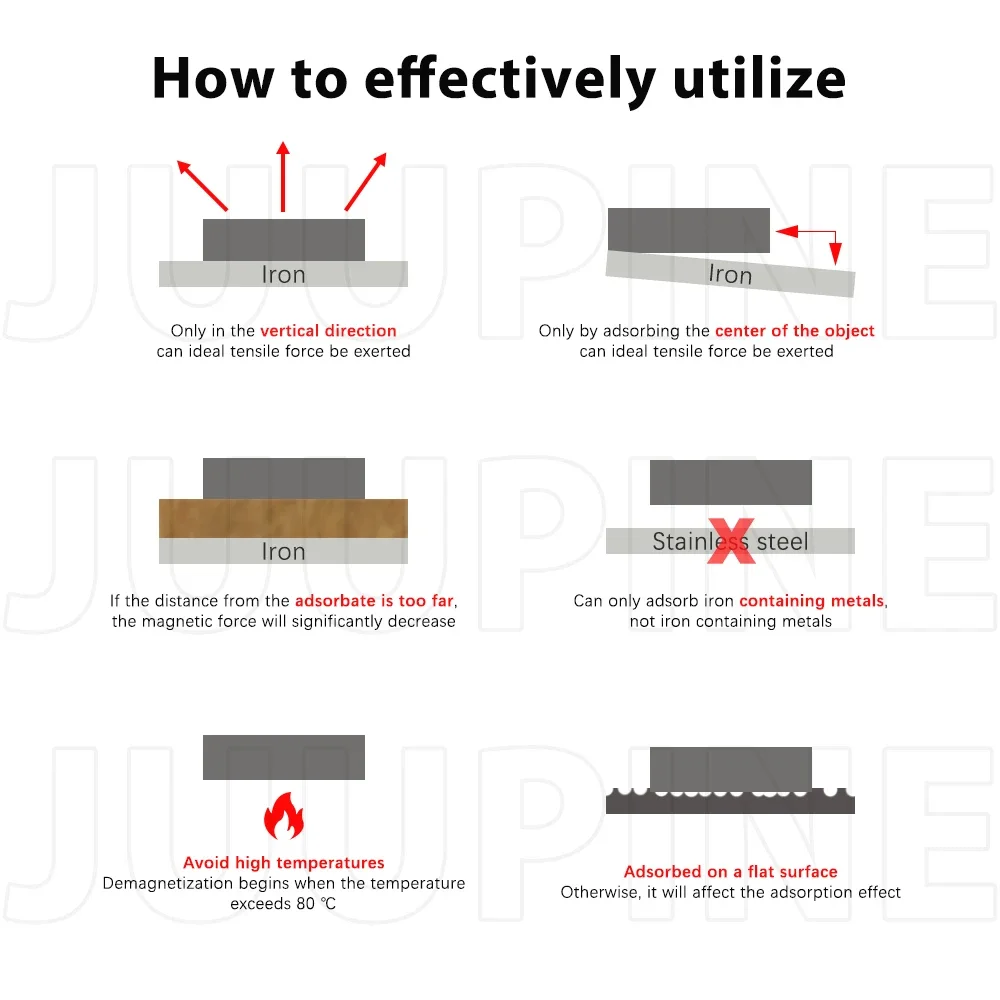 How to effectively utilize

JUUPINE

Iron

Only in the vertical direction can ideal tensile force be exerted

Iron

Only by adsorbing the center of the object can ideal tensile force be exerted

JUUPINE

Iron

If the distance from the adsorbate is too far, the magnetic force will significantly decrease

Stainless steel

Can only adsorb iron containing metals, not iron containing metals

JUUPINE

Avoid high temperatures
Demagnetization begins when the temperature exceeds 80 ℃

Adsorbed on a flat surface
Otherwise, it will affect the adsorption effect