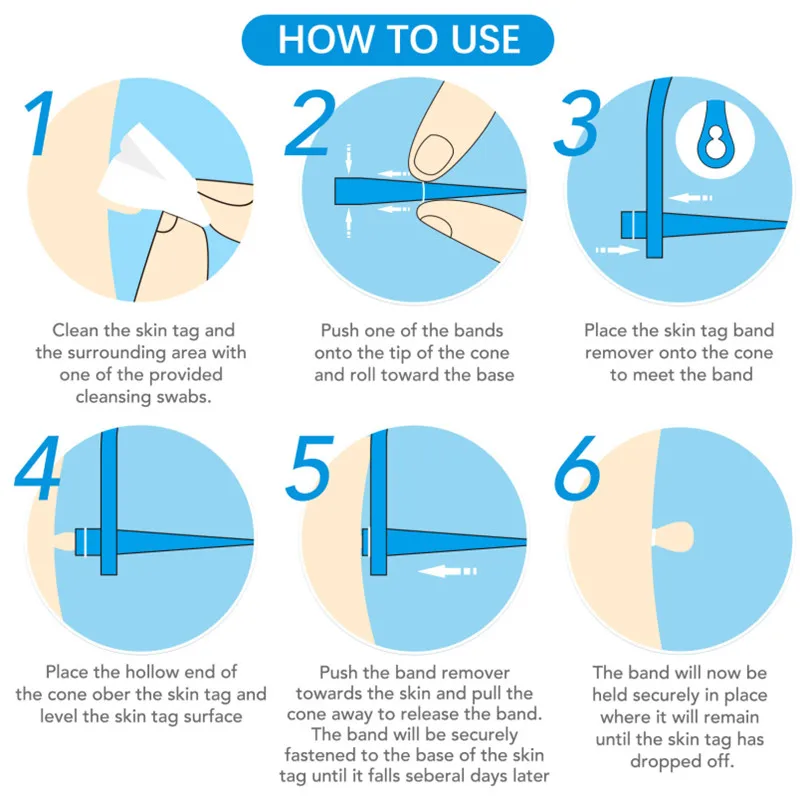 HOW TO USE

1

Clean the skin tag and the surrounding area with one of the provided cleansing swabs.

2

Push one of the bands onto the tip of the cone and roll toward the base

3

Place the skin tag band remover onto the cone to meet the band

4

Place the hollow end of the cone ober the skin tag and level the skin tag surface

5

Push the band remover towards the skin and pull the cone away to release the band. The band will be securely fastened to the base of the skin tag until it falls seberal days later

6

The band will now be held securely in place where it will remain until the skin tag has dropped off.