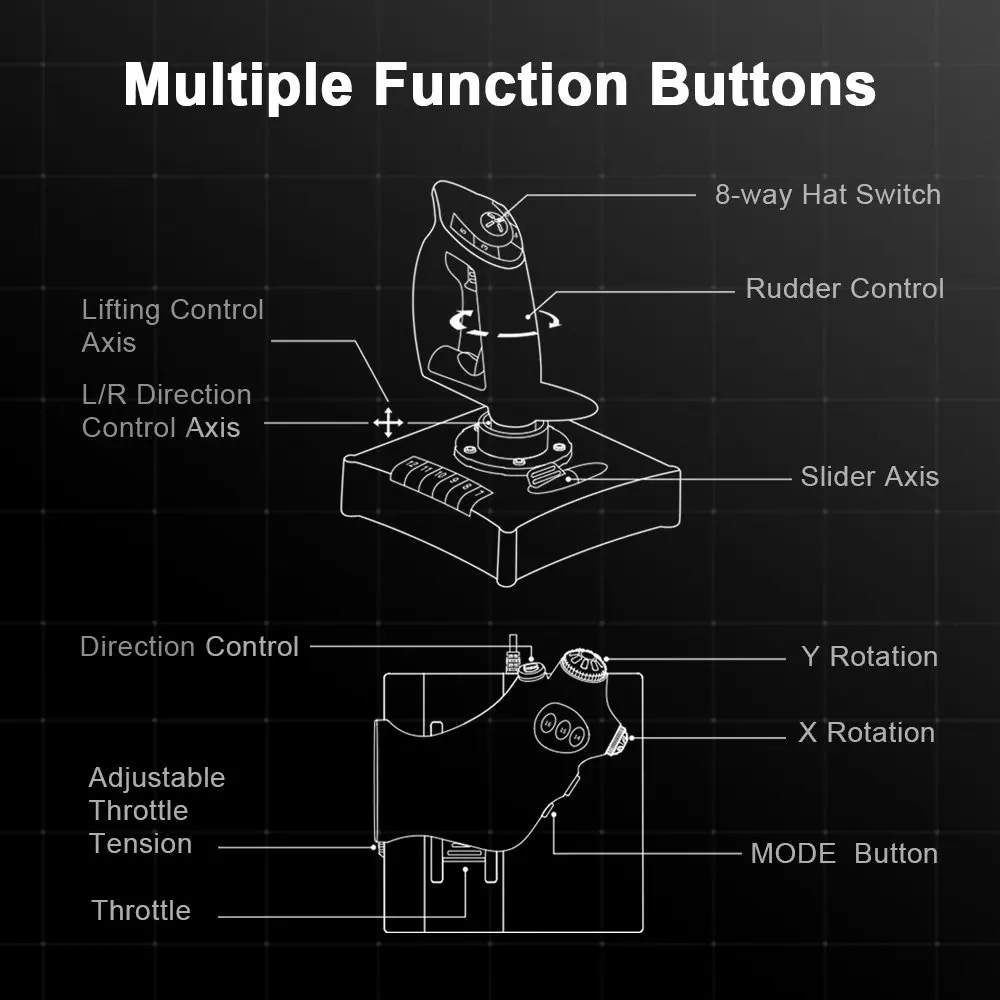 Multiple Function Buttons

8-way Hat Switch

Rudder Control

Lifting Control Axis

L/R Direction Control Axis

Slider Axis

Direction Control

Y Rotation

X Rotation

Adjustable Throttle Tension

MODE Button

Throttle