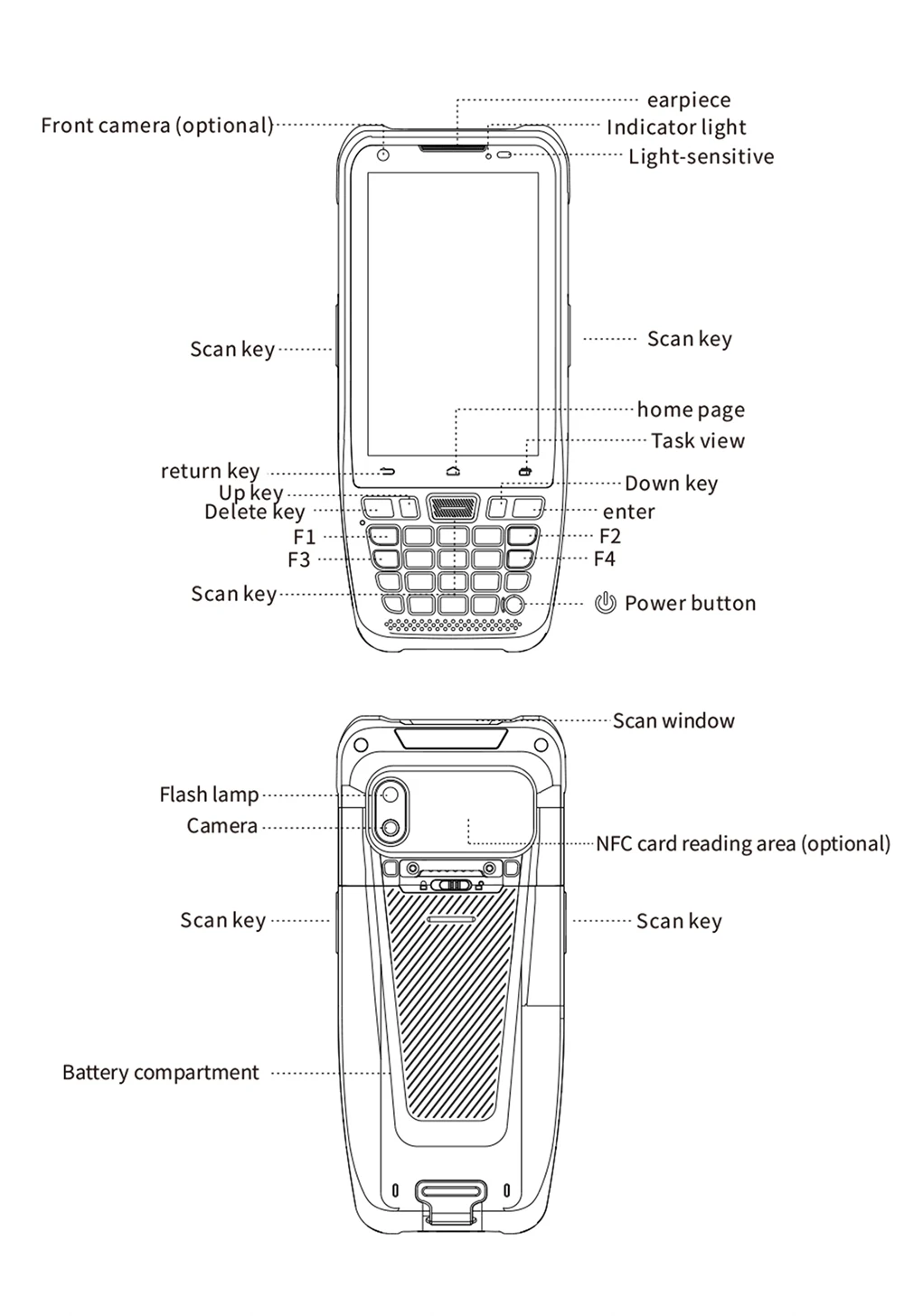 earpiece
Front camera (optional)
Indicator light
Light-sensitive

Scan key
Scan key

home page
Task view
return key
Down key
Up key
Delete key
enter
F1
F2
F3
F4
Scan key
Power button

Scan window
Flash lamp
Camera
NFC card reading area (optional)
Scan key
Scan key

Battery compartment