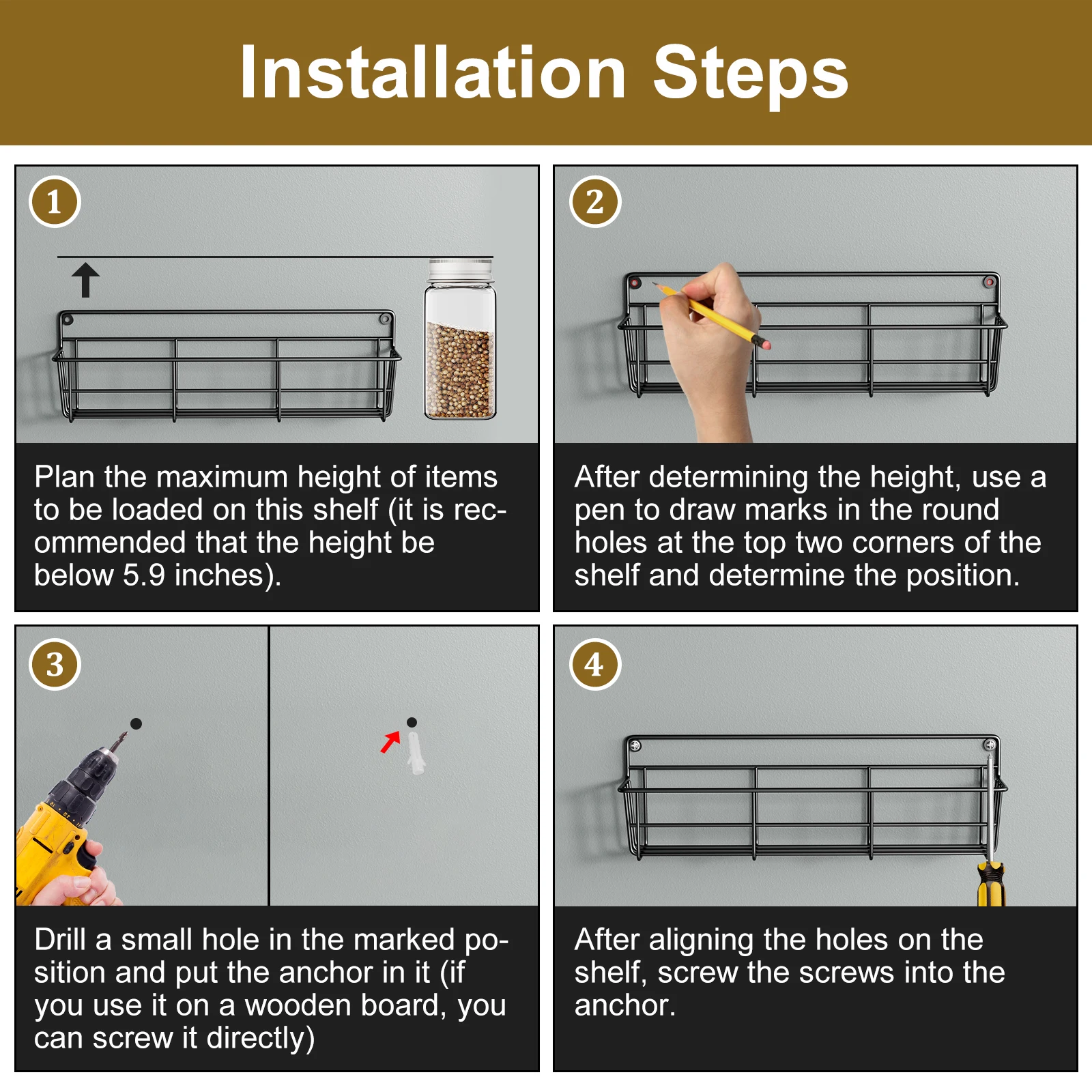 Installation Steps

1

Plan the maximum height of items to be loaded on this shelf (it is recommended that the height be below 5.9 inches).

2

After determining the height, use a pen to draw marks in the round holes at the top two corners of the shelf and determine the position.

3

Drill a small hole in the marked position and put the anchor in it (if you use it on a wooden board, you can screw it directly)

4

After aligning the holes on the shelf, screw the screws into the anchor.