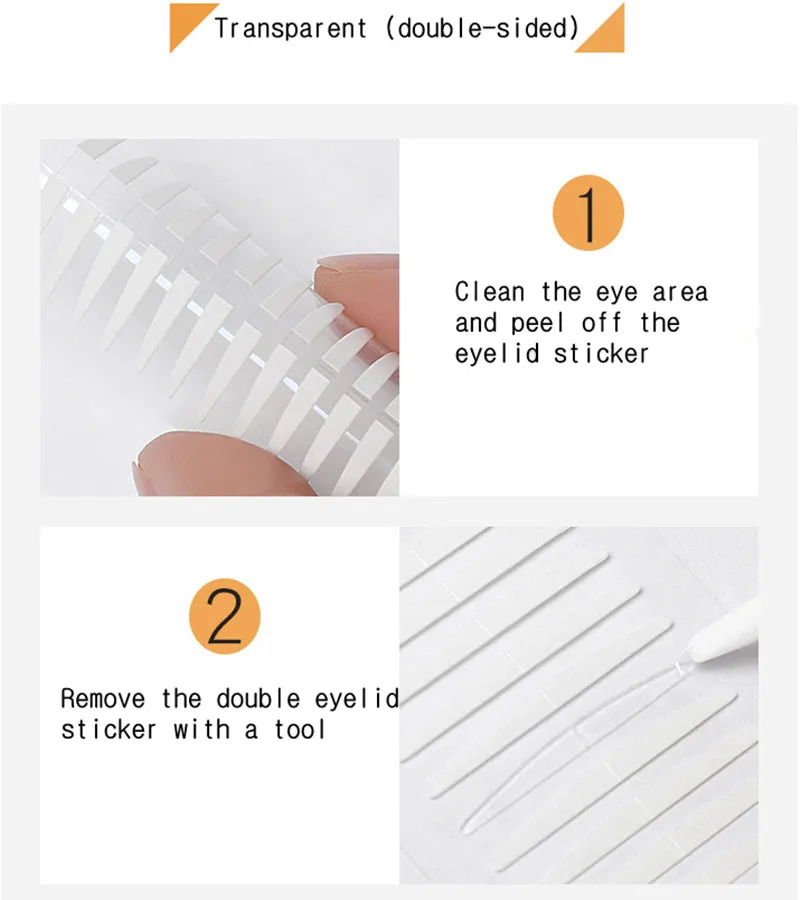 Transparent (double-sided)

1

Clean the eye area and peel off the eyelid sticker

2

Remove the double eyelid sticker with a tool