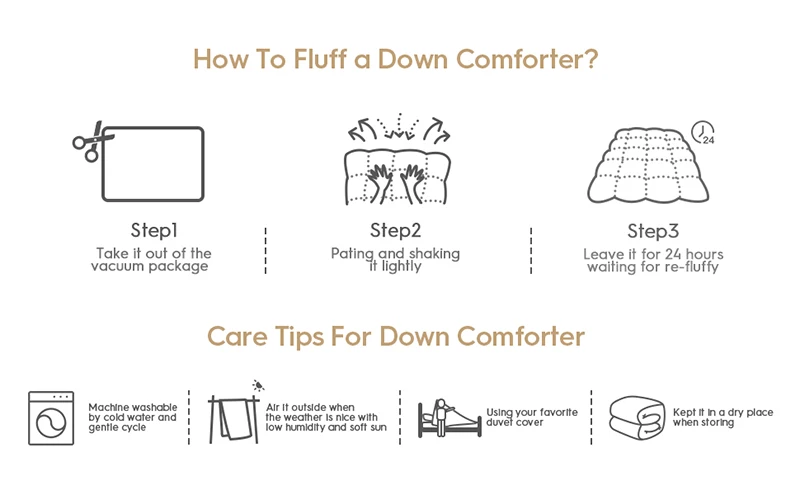 How To Fluff a Down Comforter?

24

Step1
Take it out of the vacuum package

Step2
Pating and shaking it lightly

Step3
Leave it for 24 hours waiting for re-fluffy

Care Tips For Down Comforter

Machine washable by cold water and gentle cycle

Air it outside when the weather is nice with low humidity and soft sun

Using your favorite duvet cover

Kept it in a dry place when storing