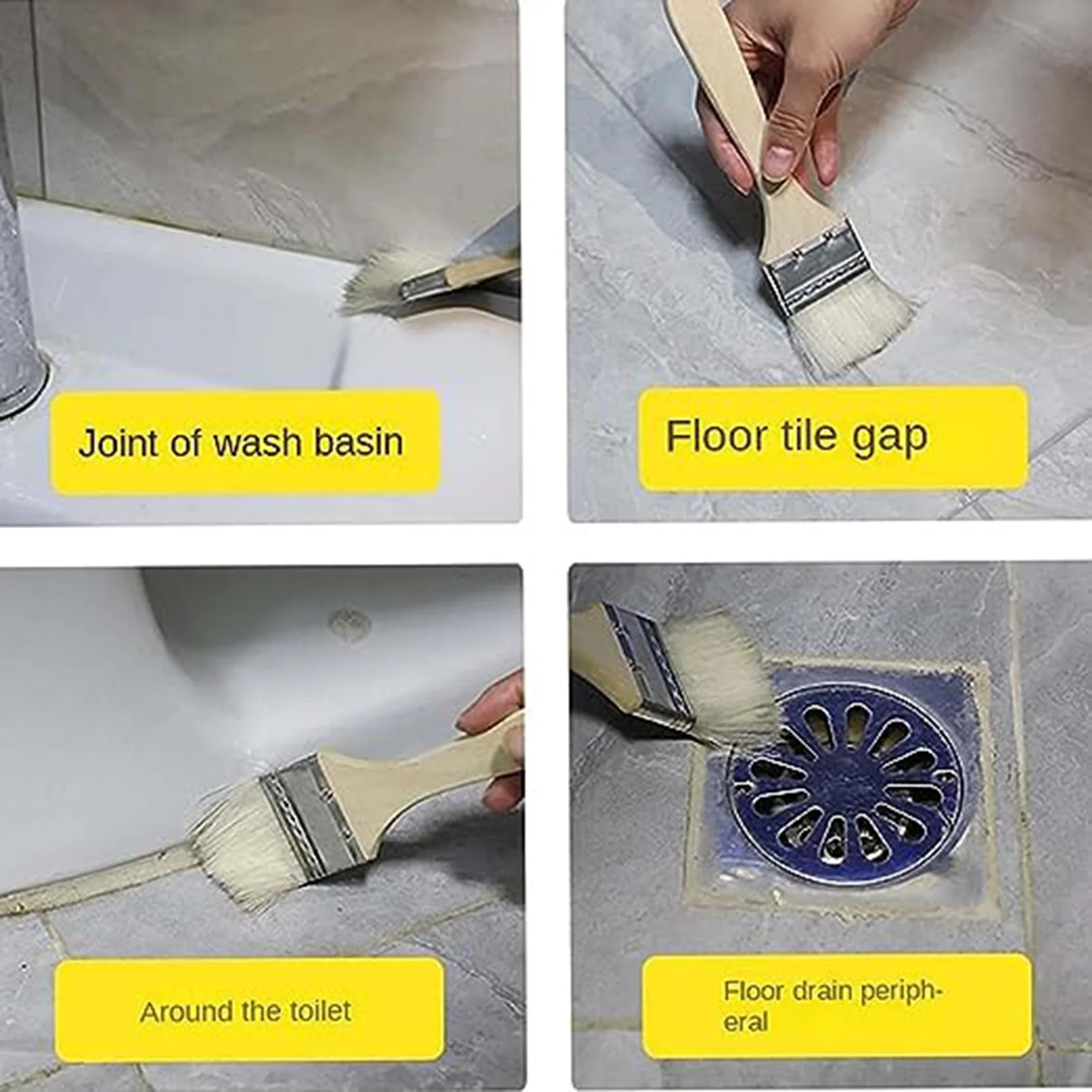 Joint of wash basin

Floor tile gap

Around the toilet

Floor drain peripheral