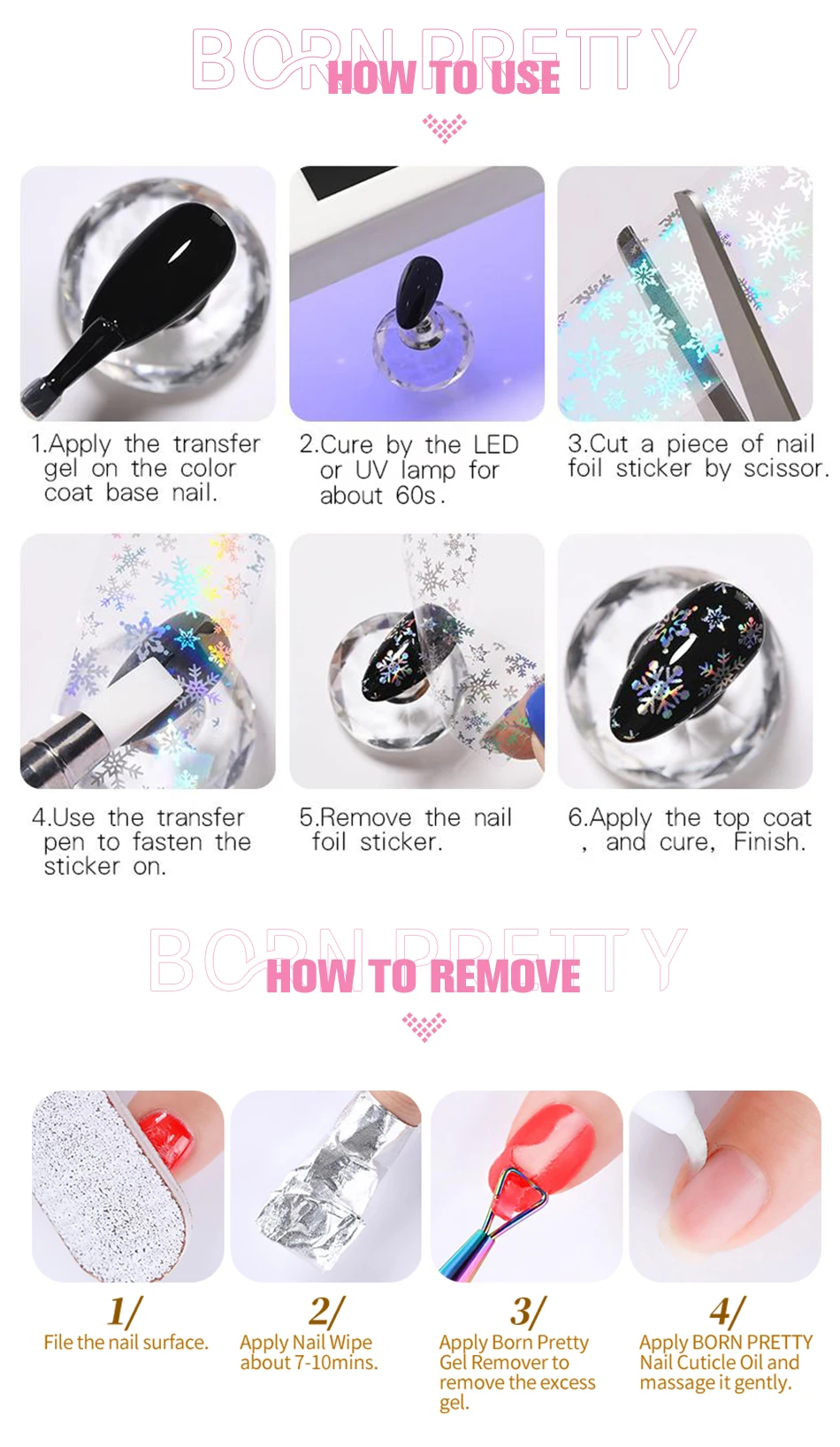 BORN PRETTY
HOW TO USE

1.Apply the transfer gel on the color coat base nail.

2.Cure by the LED or UV lamp for about 60s.

3.Cut a piece of nail foil sticker by scissor.

4.Use the transfer pen to fasten the sticker on.

5.Remove the nail foil sticker.

6.Apply the top coat , and cure, Finish.

BORN PRETTY
HOW TO REMOVE

1/
File the nail surface.

2/
Apply Nail Wipe about 7-10mins.

3/
Apply Born Pretty Gel Remover to remove the excess gel.

4/
Apply BORN PRETTY Nail Cuticle Oil and massage it gently.