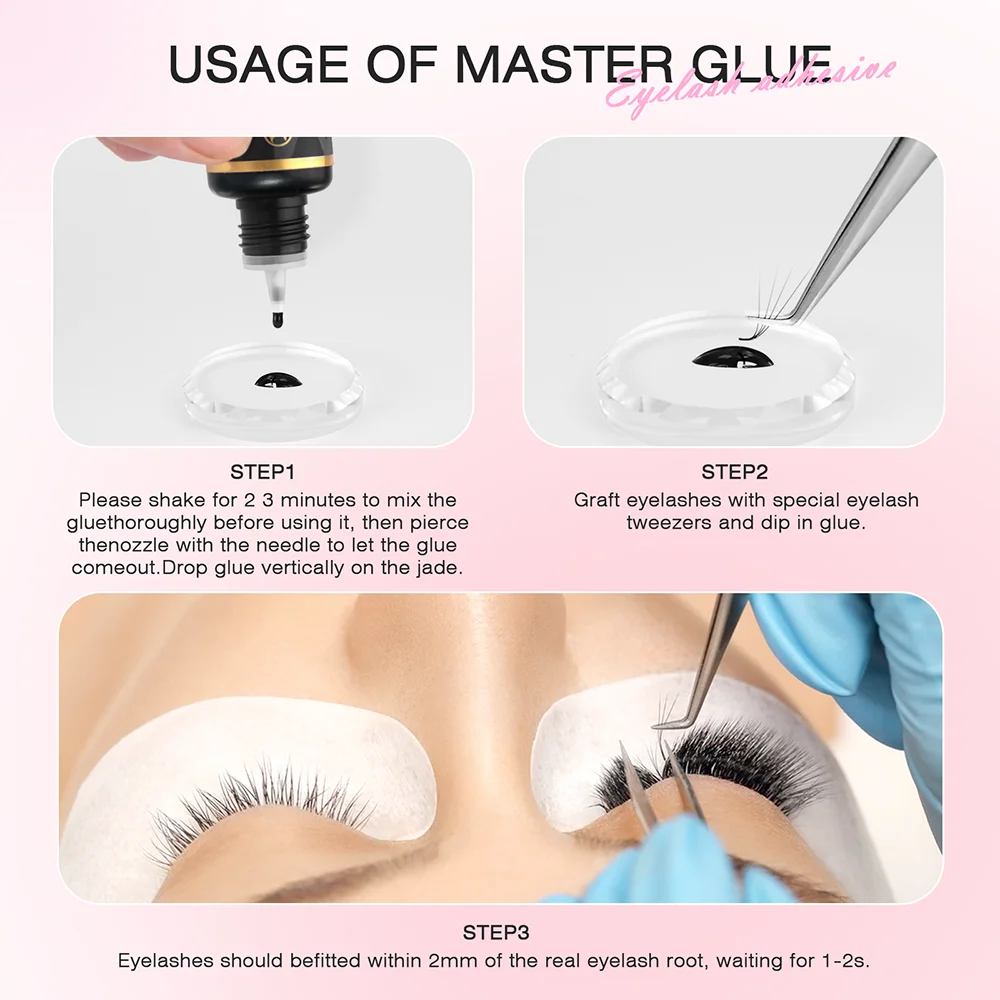 USAGE OF MASTER GLUE
Eyelash adhesive

STEP1
Please shake for 2 3 minutes to mix the gluethoroughly before using it, then pierce thenozzle with the needle to let the glue comeout.Drop glue vertically on the jade.

STEP2
Graft eyelashes with special eyelash tweezers and dip in glue.

STEP3
Eyelashes should befitted within 2mm of the real eyelash root, waiting for 1-2s.