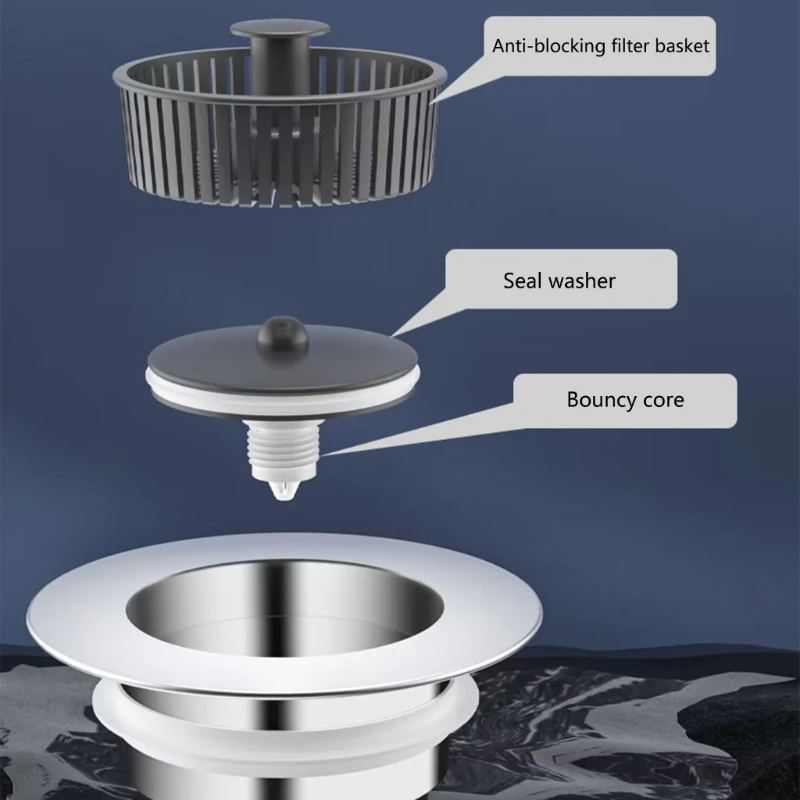 Anti-blocking filter basket

Seal washer

Bouncy core