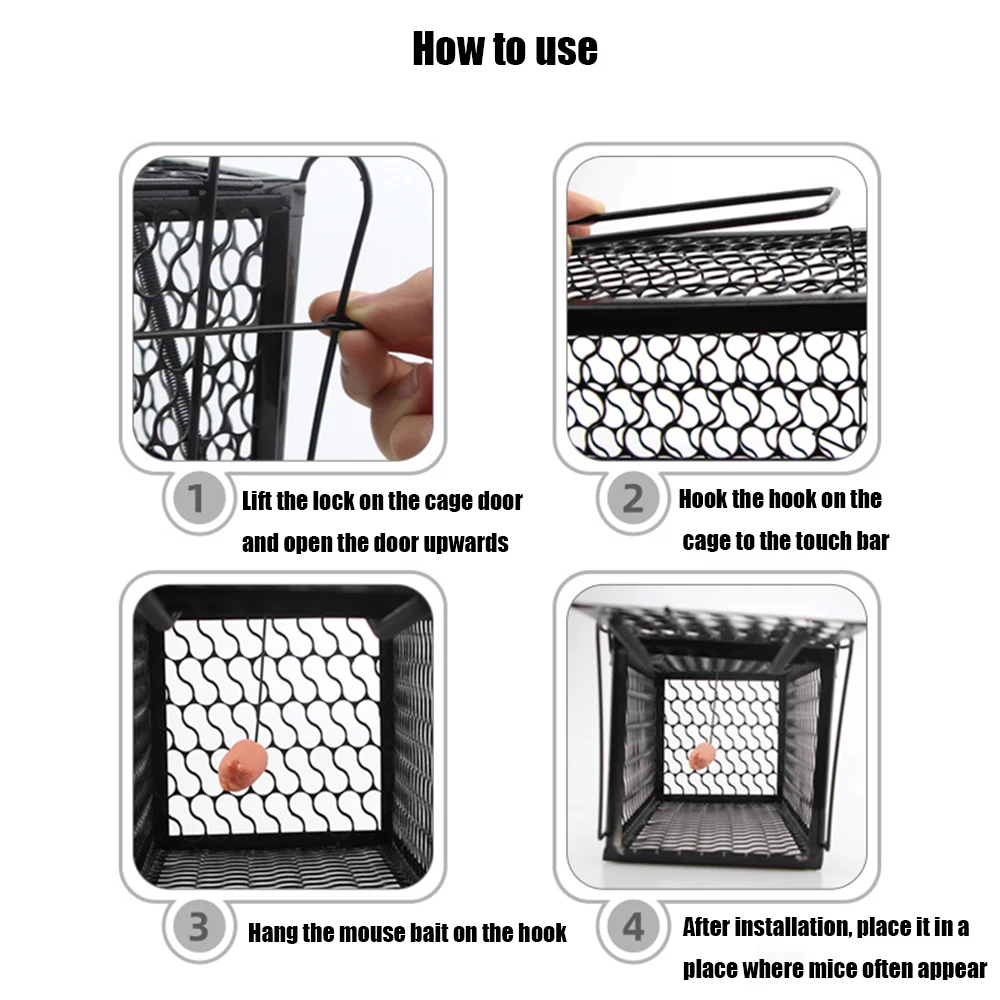 How to use

1 Lift the lock on the cage door and open the door upwards

2 Hook the hook on the cage to the touch bar

3 Hang the mouse bait on the hook

4 After installation, place it in a place where mice often appear