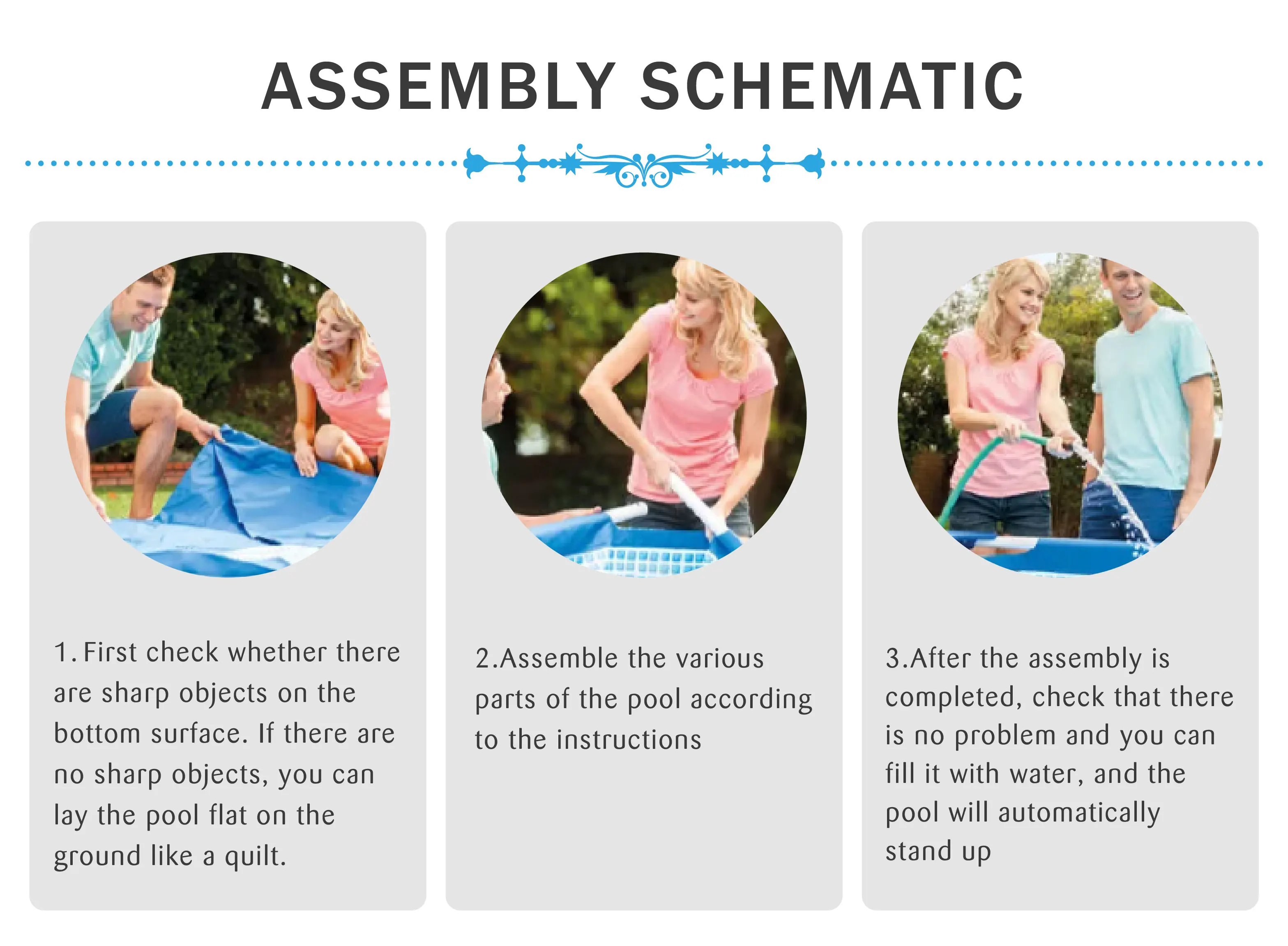 ASSEMBLY SCHEMATIC

1. First check whether there are sharp objects on the bottom surface. If there are no sharp objects, you can lay the pool flat on the ground like a quilt.

2.Assemble the various parts of the pool according to the instructions

3.After the assembly is completed, check that there is no problem and you can fill it with water, and the pool will automatically stand up