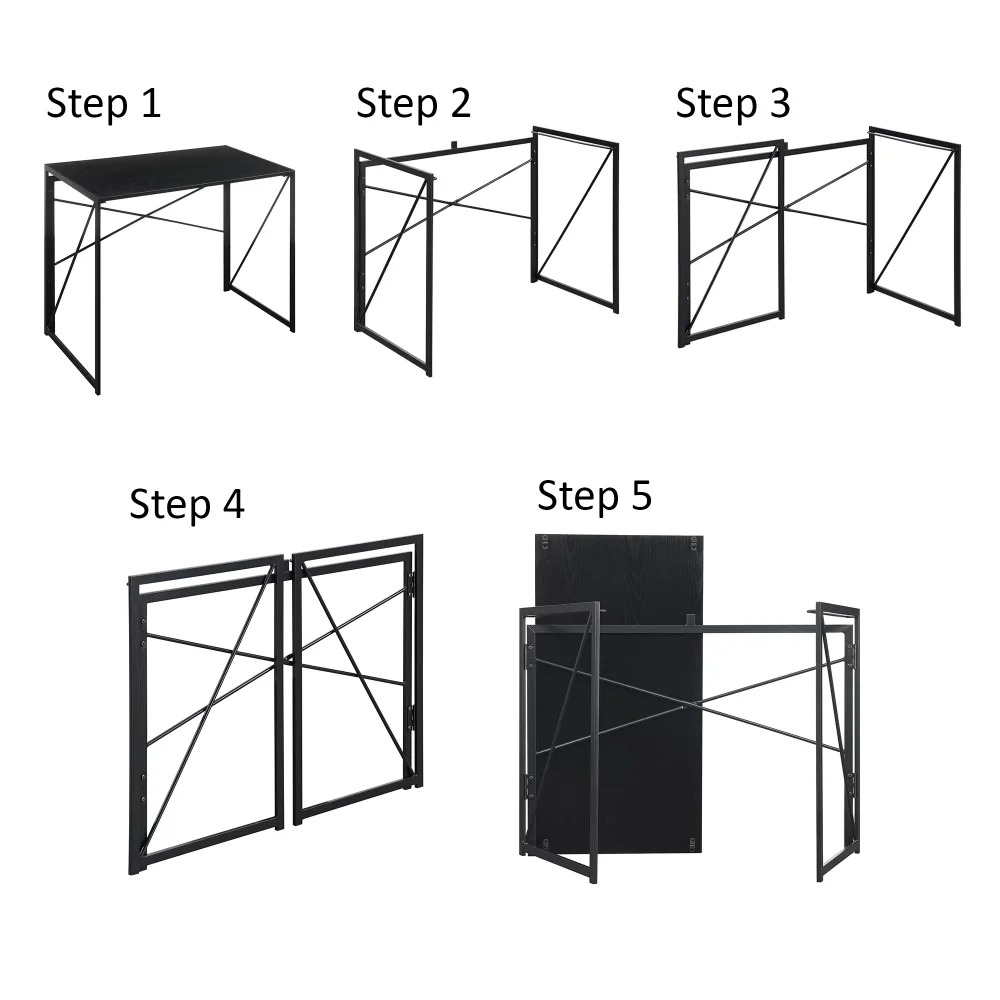 Step 1

Step 2

Step 3

Step 4

Step 5