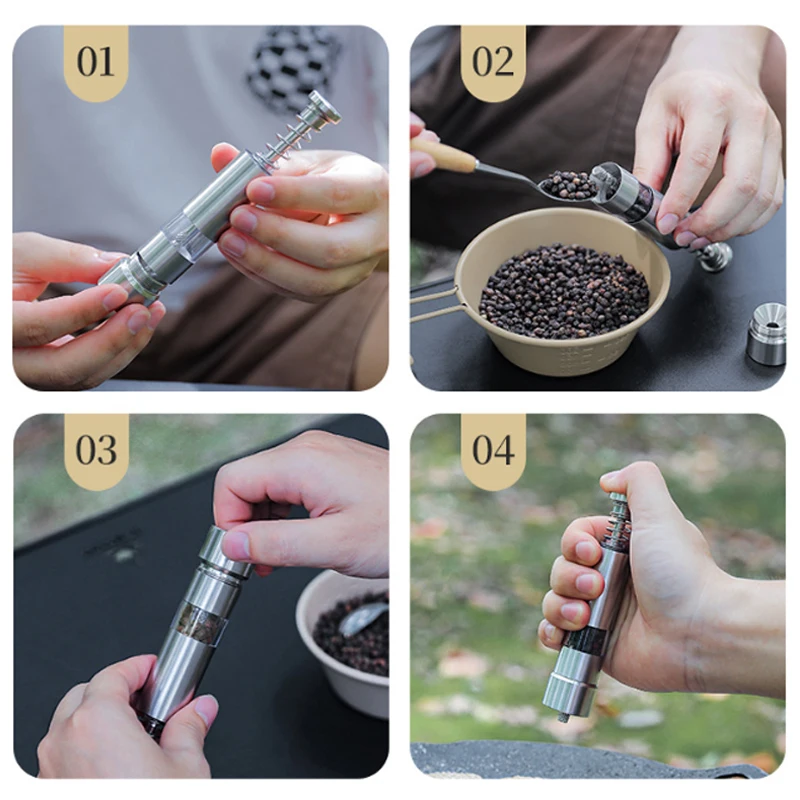 01

02

03

04