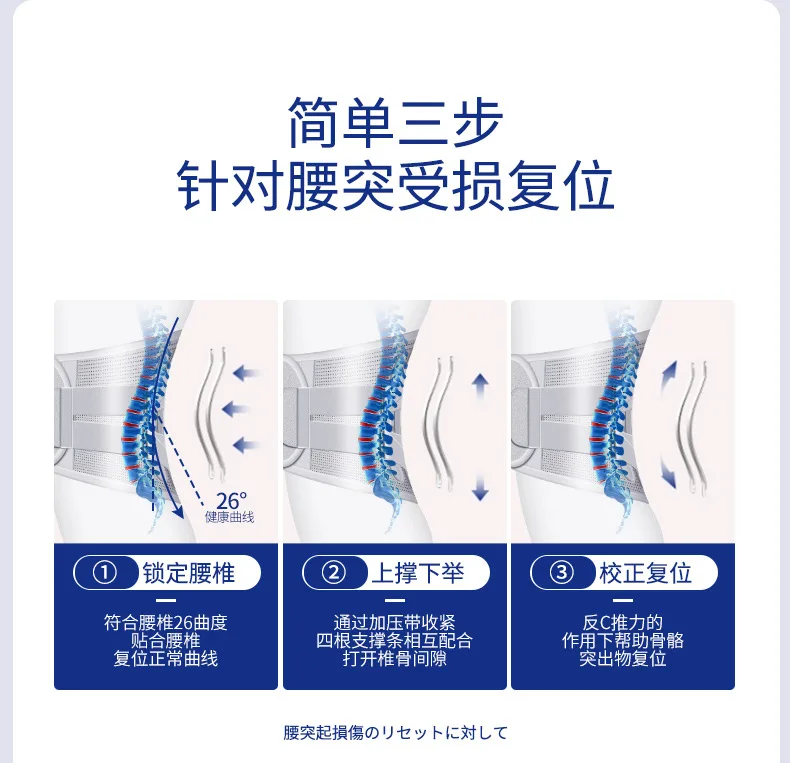 简单三步
针对腰突受损复位

26°
健康曲线

① 锁定腰椎

符合腰椎26曲度
贴合腰椎
复位正常曲线

② 上撑下举

通过加压带收紧
四根支撑条相互配合
打开椎骨间隙

③ 校正复位

反C推力的
作用下帮助骨骼
突出物复位

腰突起損傷のリセットに対して