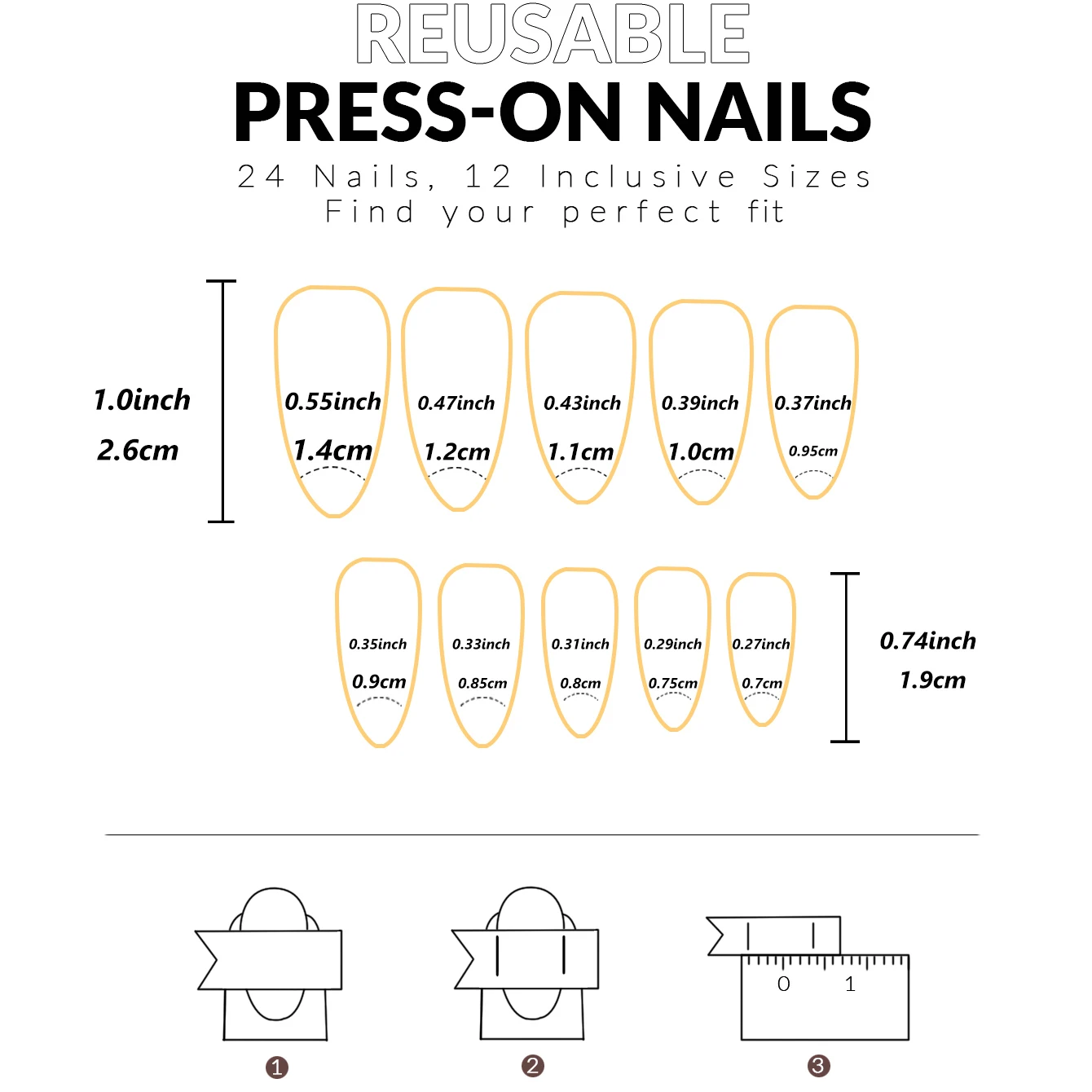 REUSABLE
PRESS-ON NAILS
24 Nails, 12 Inclusive Sizes
Find your perfect fit

1.0inch
2.6cm

0.55inch
1.4cm

0.47inch
1.2cm

0.43inch
1.1cm

0.39inch
1.0cm

0.37inch
0.95cm

0.35inch
0.9cm

0.33inch
0.85cm

0.31inch
0.8cm

0.29inch
0.75cm

0.27inch
0.7cm

0.74inch
1.9cm

0 1

❶ ❷ ❸