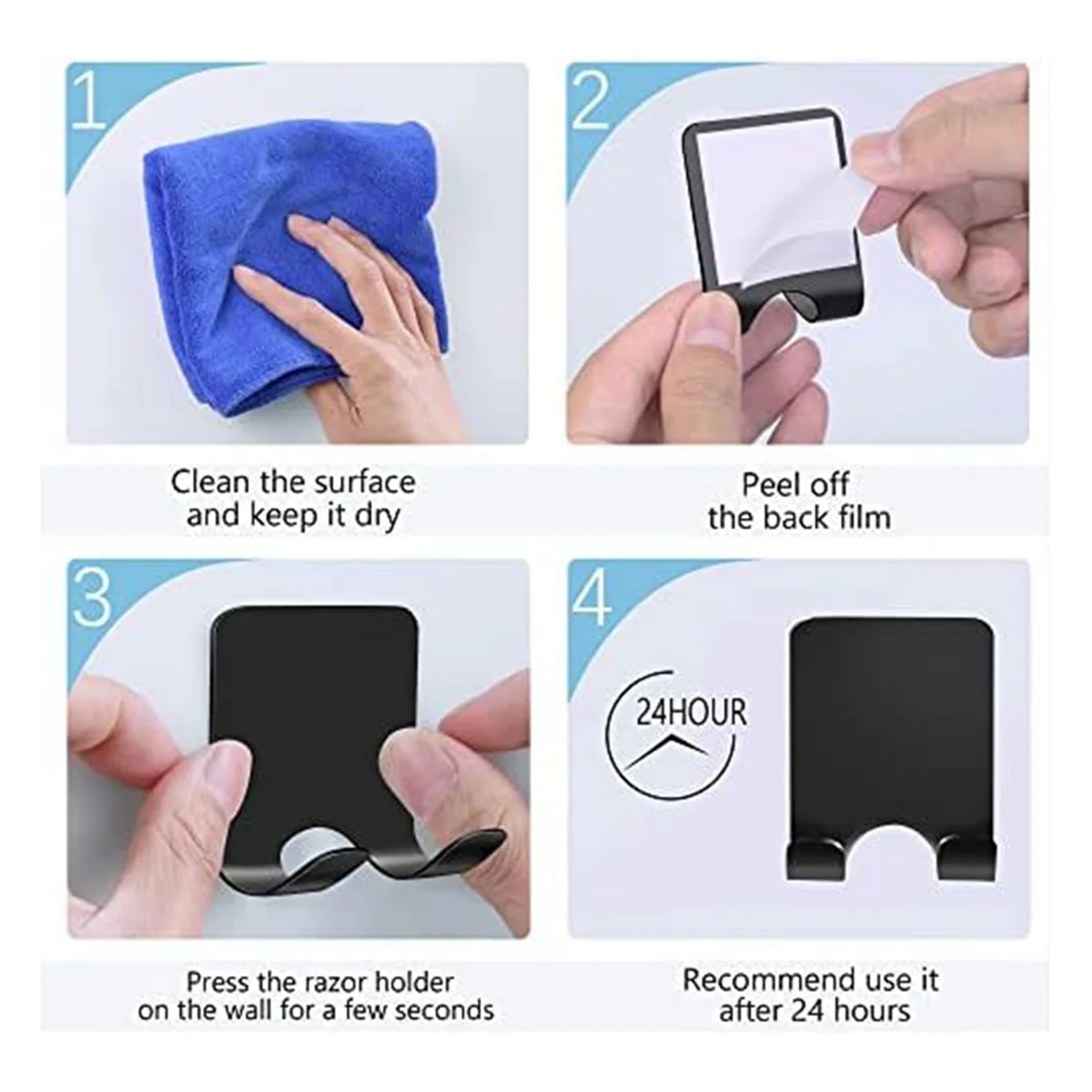 1

Clean the surface and keep it dry

2

Peel off the back film

3

Press the razor holder on the wall for a few seconds

4

24HOUR

Recommend use it after 24 hours