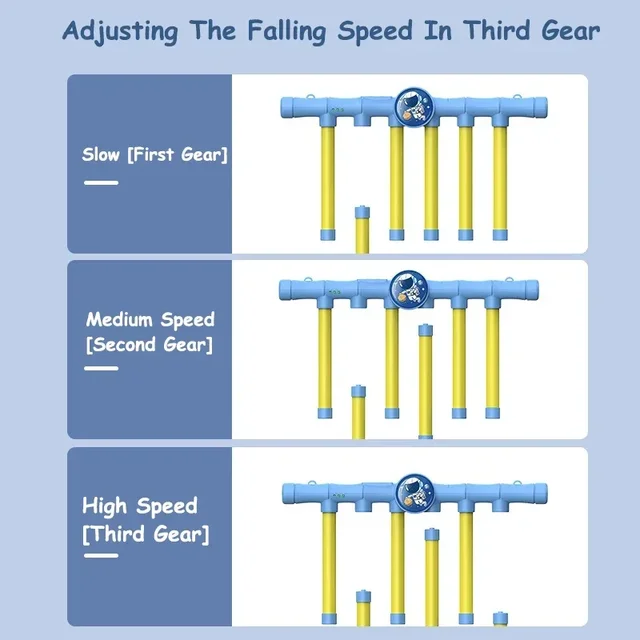 Adjusting The Falling Speed In Third Gear

Slow [First Gear]

Medium Speed [Second Gear]

High Speed [Third Gear]