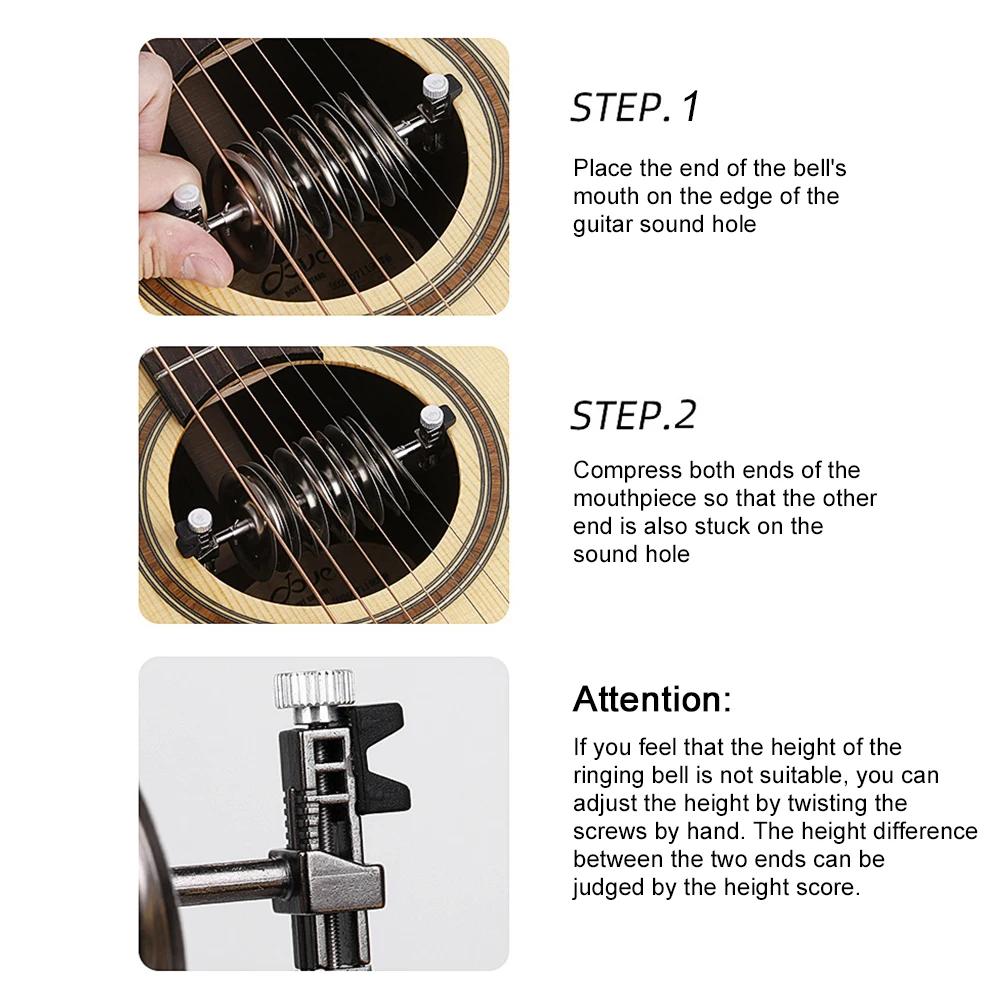 STEP.1

Place the end of the bell's mouth on the edge of the guitar sound hole

STEP.2

Compress both ends of the mouthpiece so that the other end is also stuck on the sound hole

Attention:

If you feel that the height of the ringing bell is not suitable, you can adjust the height by twisting the screws by hand. The height difference between the two ends can be judged by the height score.