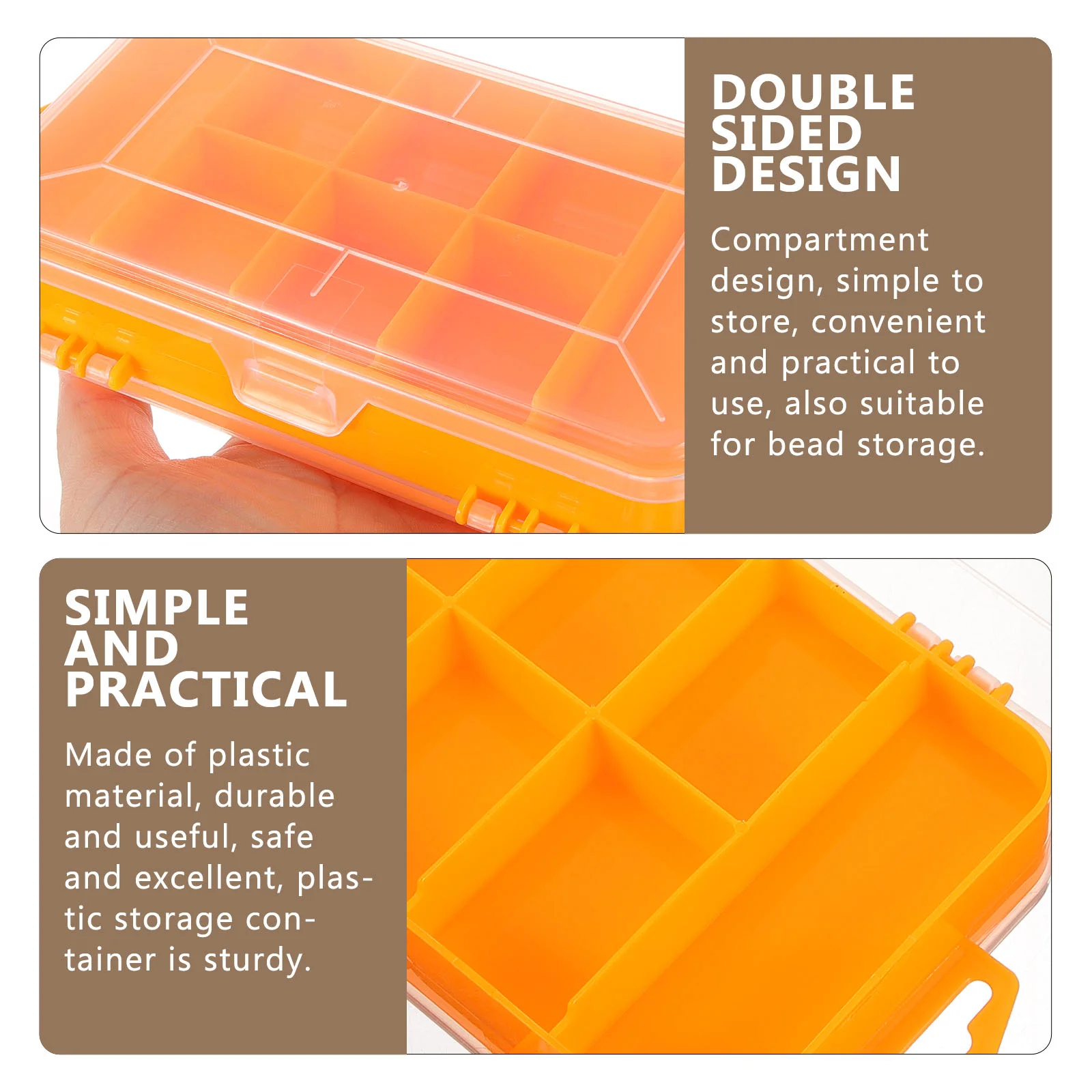 DOUBLE SIDED DESIGN

Compartment design, simple to store, convenient and practical to use, also suitable for bead storage.

SIMPLE AND PRACTICAL

Made of plastic material, durable and useful, safe and excellent, plastic storage container is sturdy.