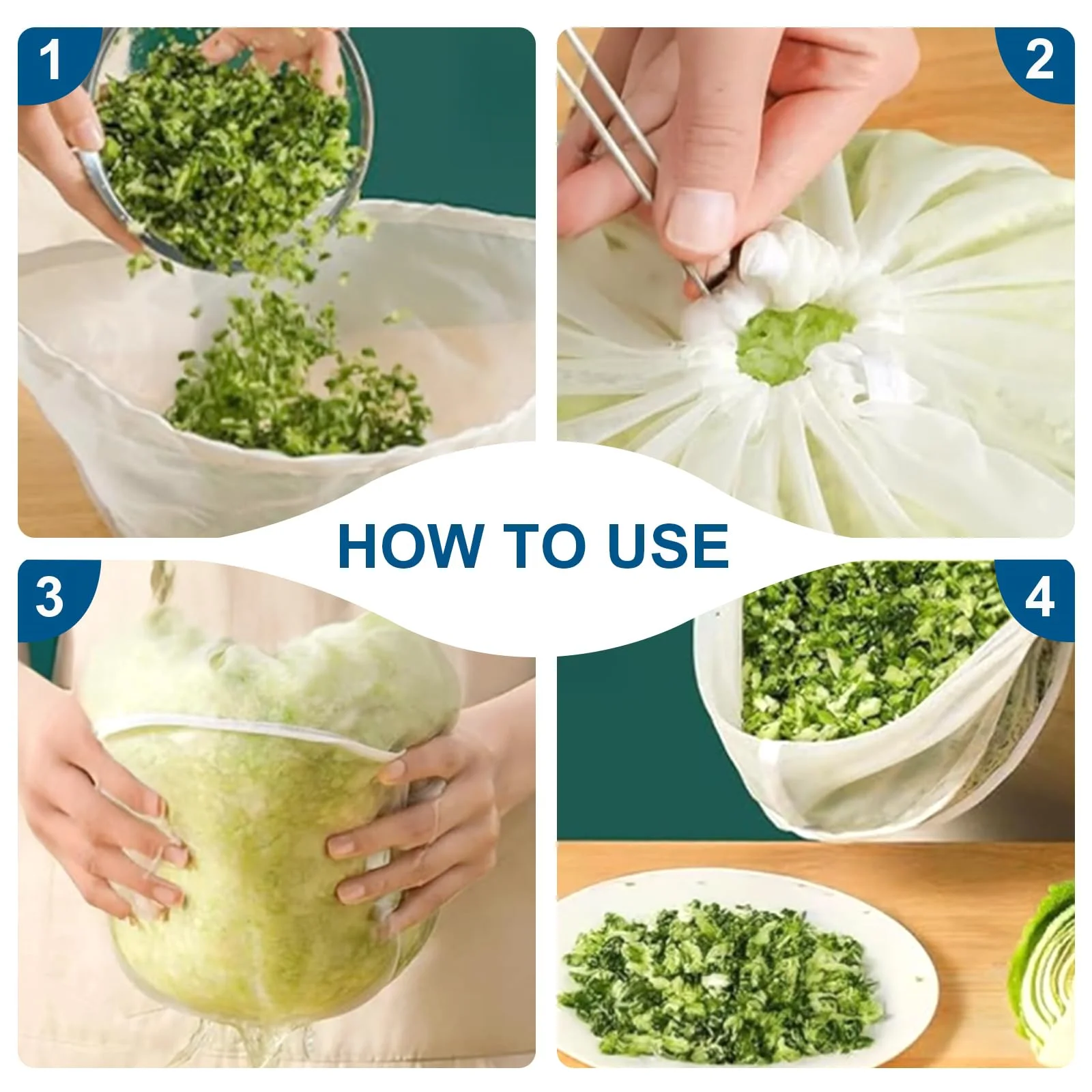 1

2

HOW TO USE

3

4